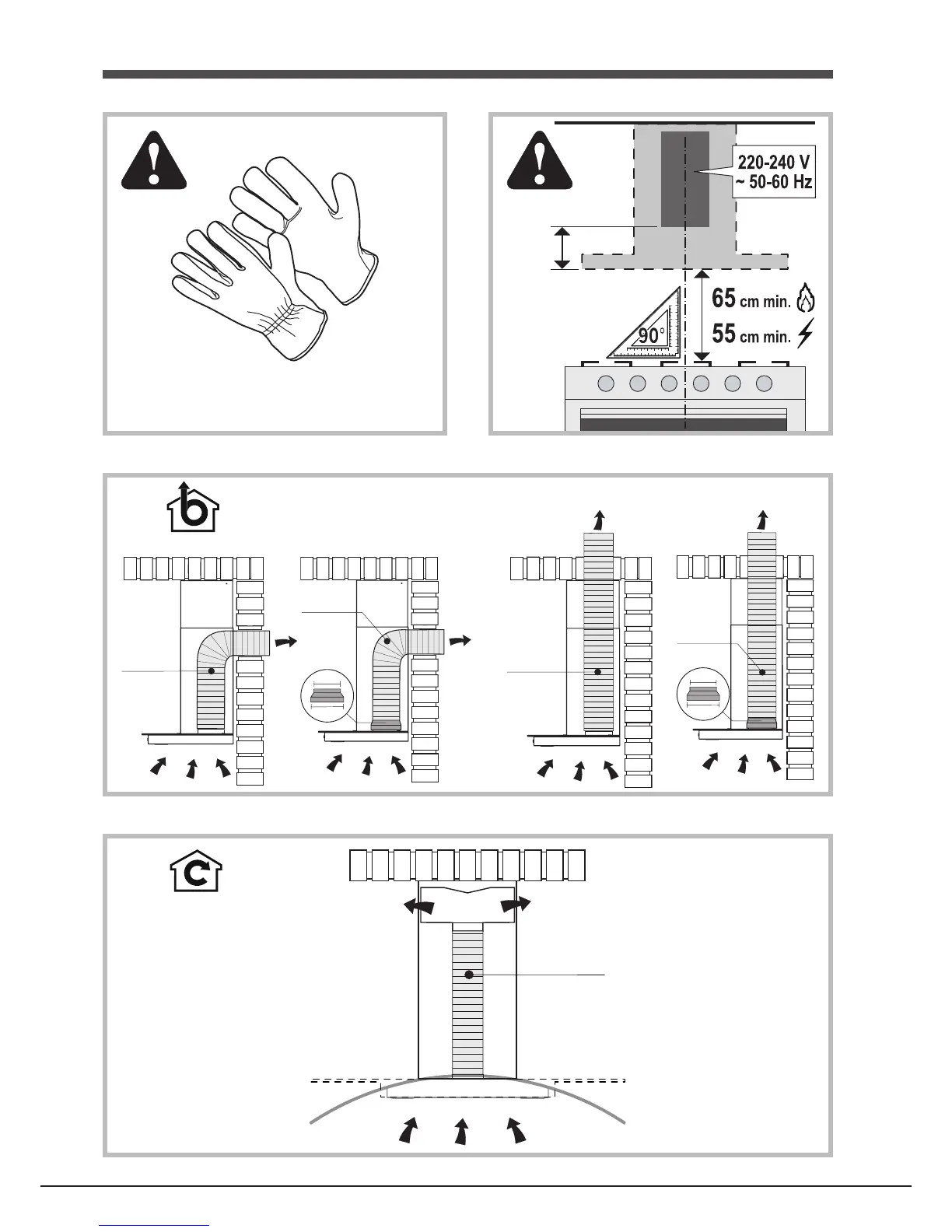 220-240 V
~ 50-60 Hz

65 cm min.

55 cm min.

90°