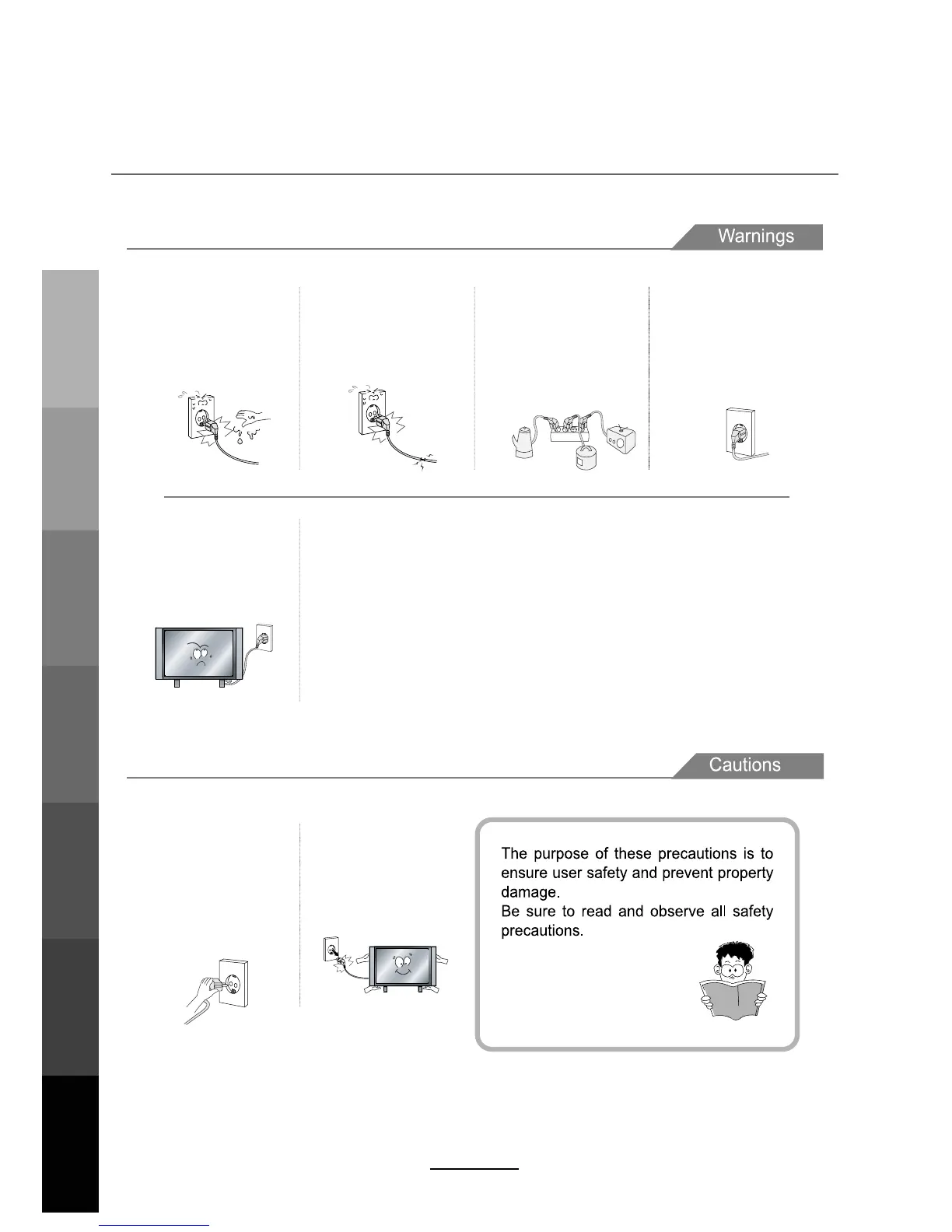 Warnings

Cautions

The purpose of these precautions is to ensure user safety and prevent property damage.
Be sure to read and observe all safety precautions.