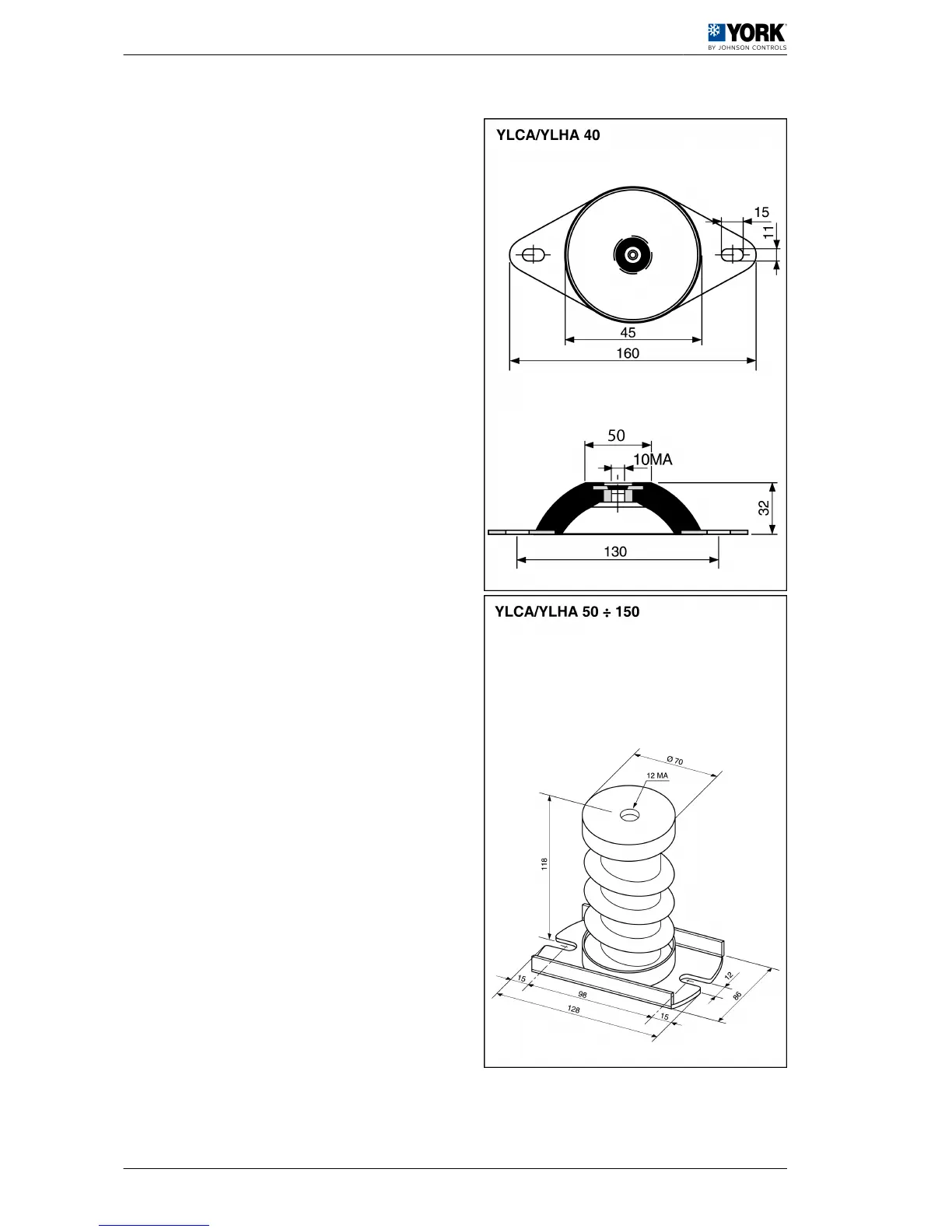 YORK
BY JOHNSON CONTROLS

YLCA/YLHA 40

15
11
45
160

50
10MA
32
130

YLCA/YLHA 50 ÷ 150

Ø 70
12 MA
118
15
98
128
15
12
86