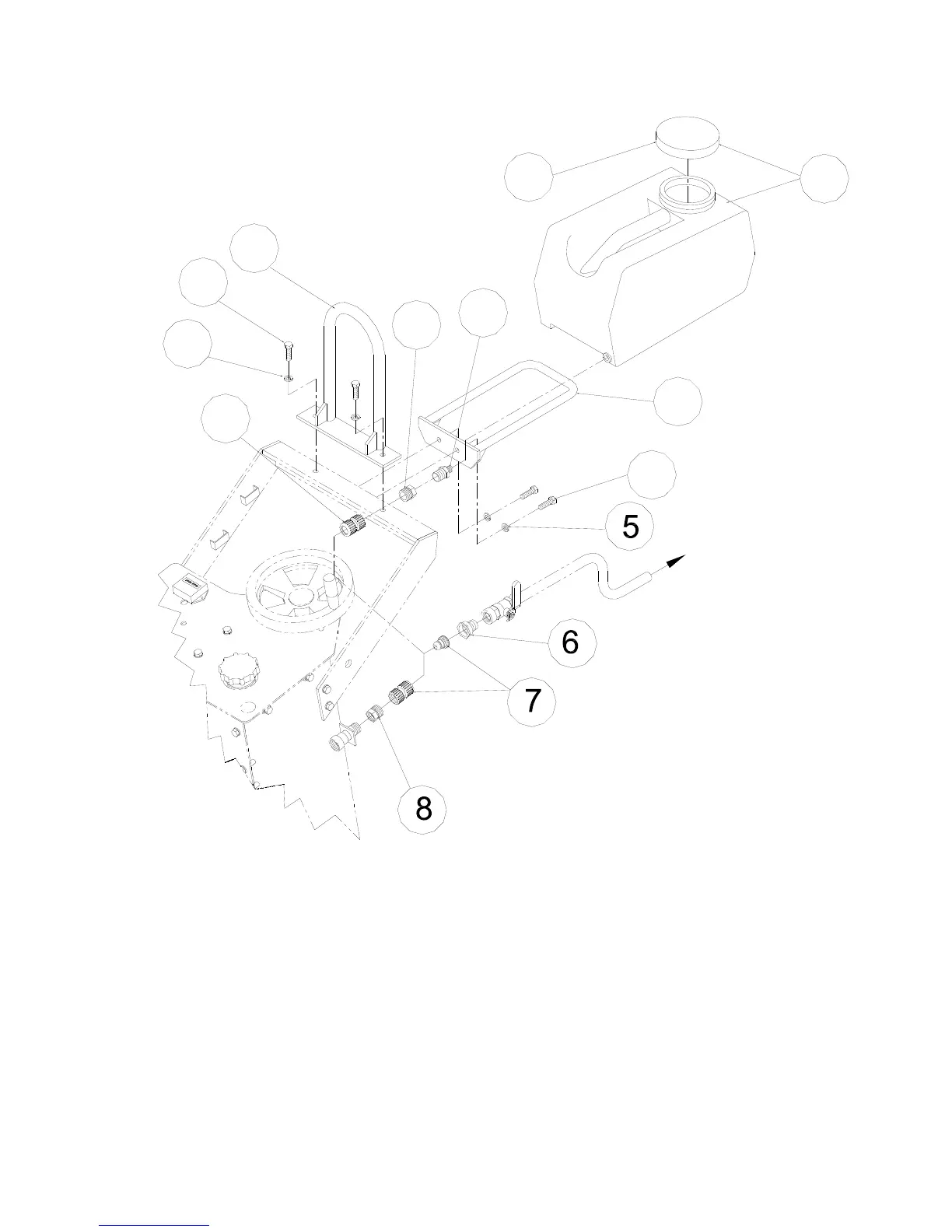 5

6

7

8