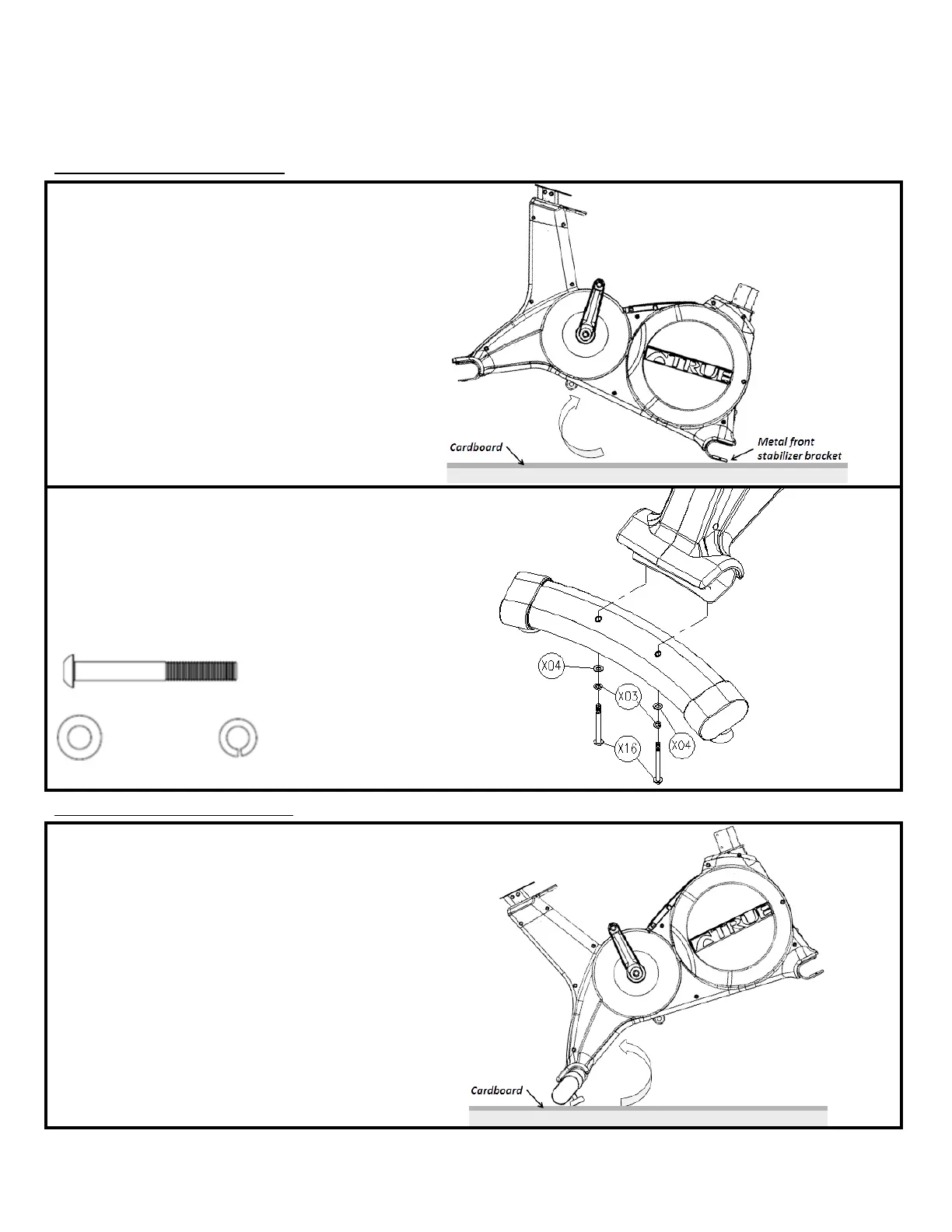 TRUE

Cardboard

Metal front stabilizer bracket

X04

X03

X04

X16

TRUE

Cardboard