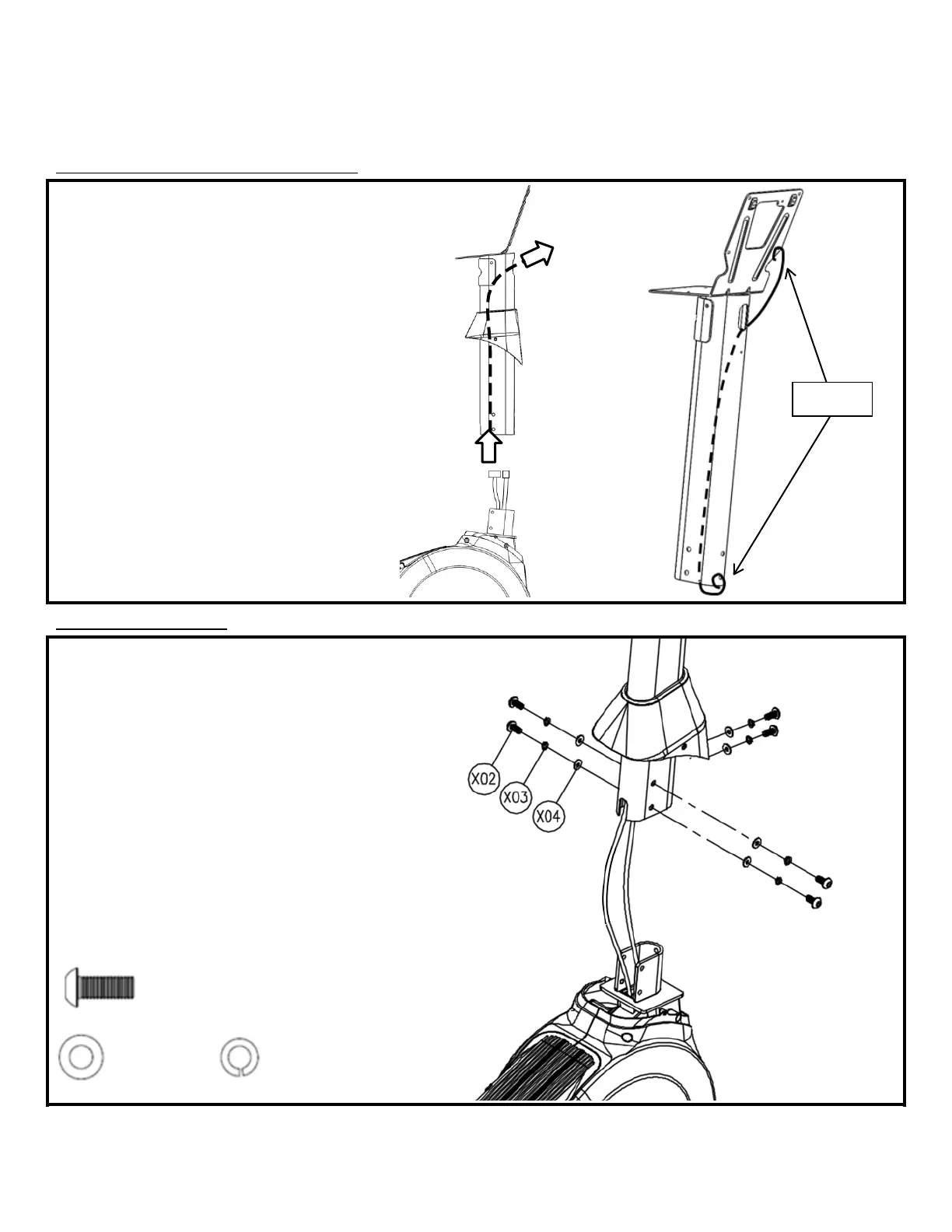 X02

X03

X04