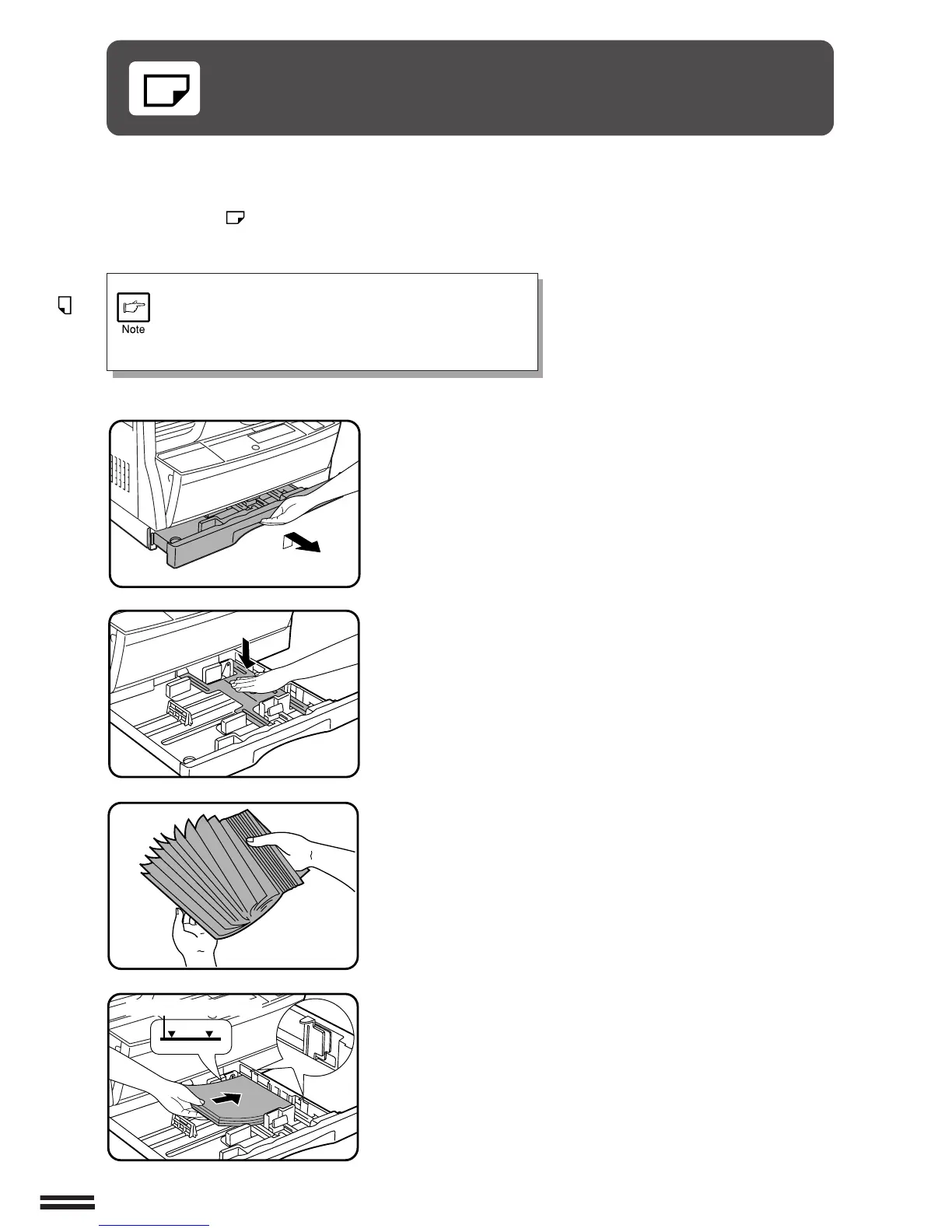 Note