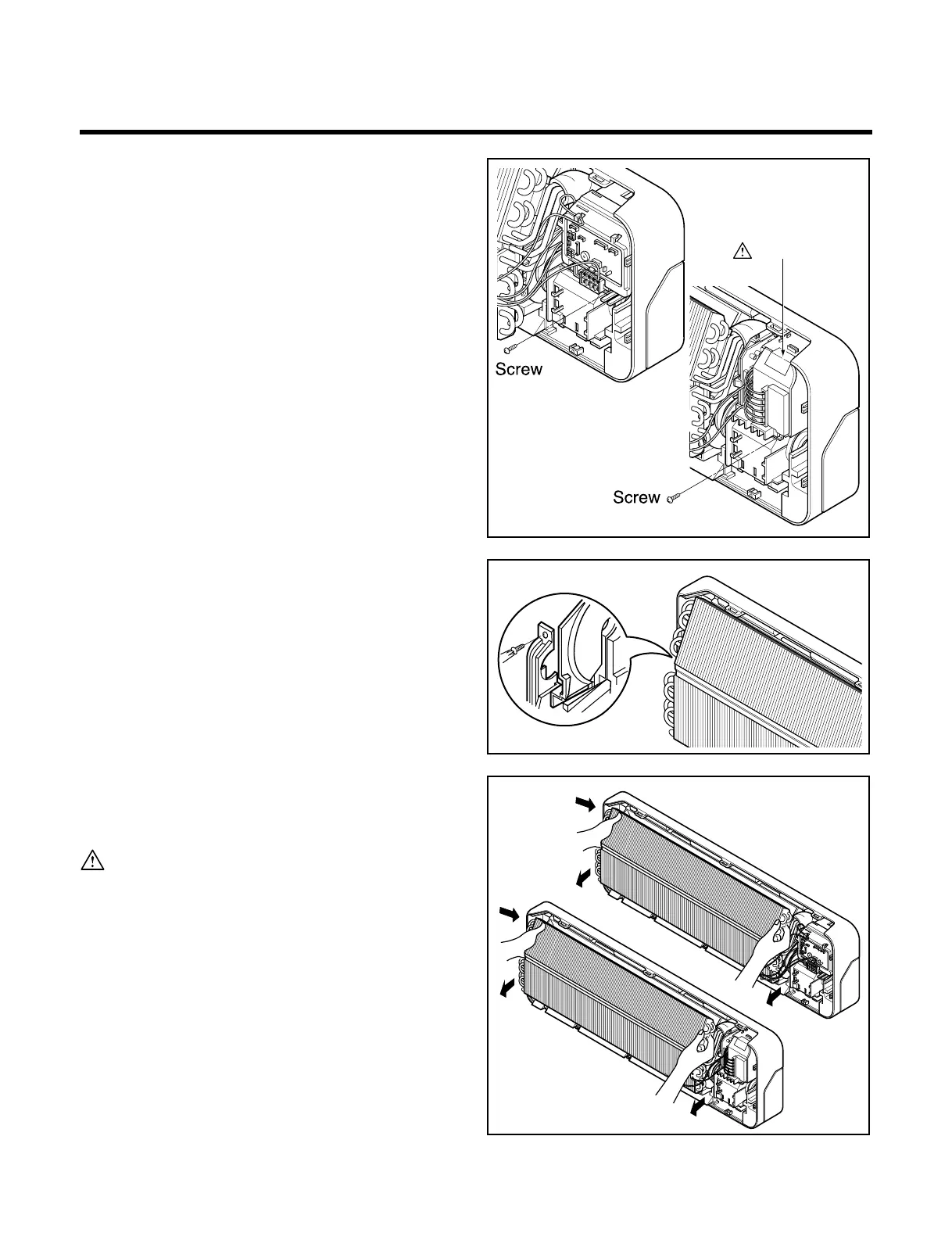 Screw

Screw