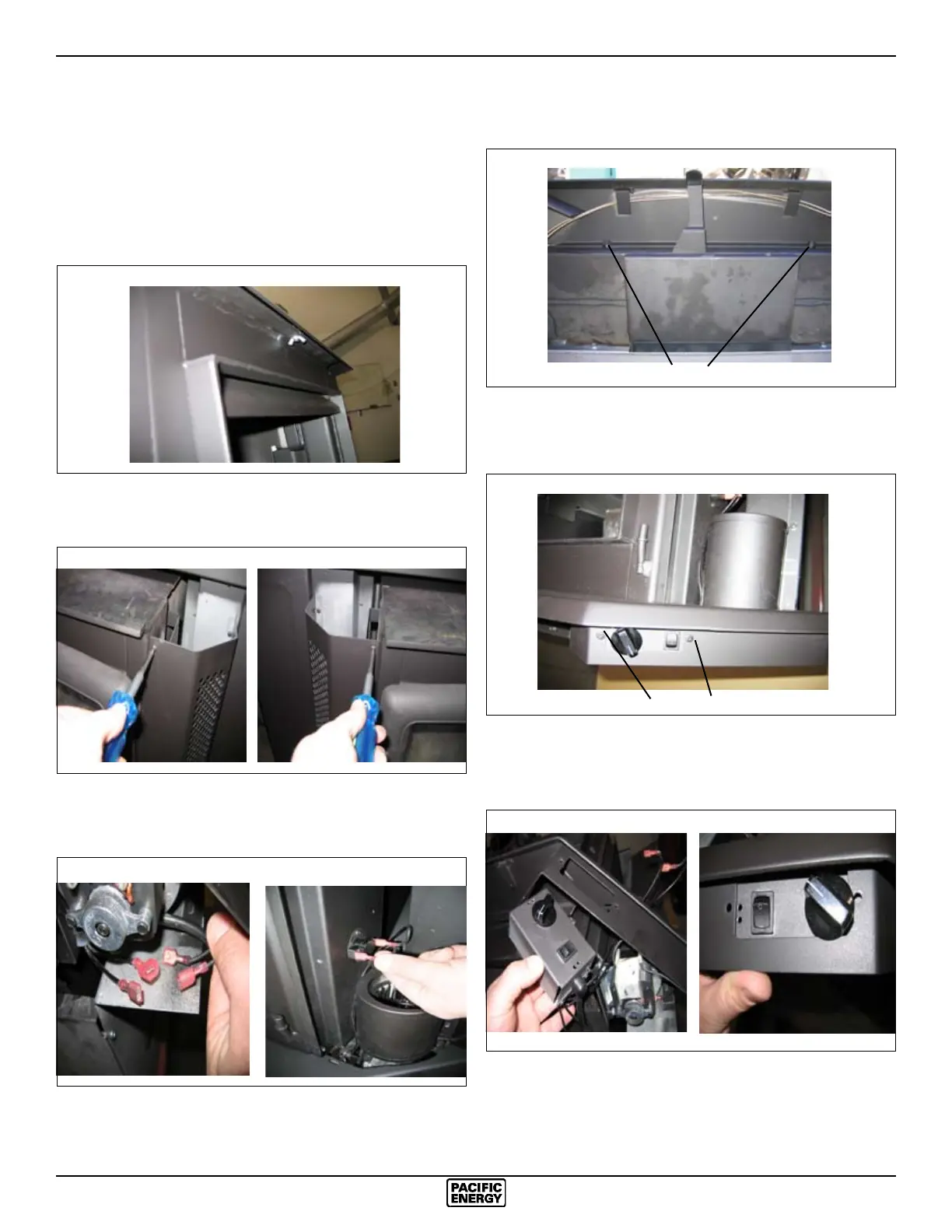 PACIFIC ENERGY