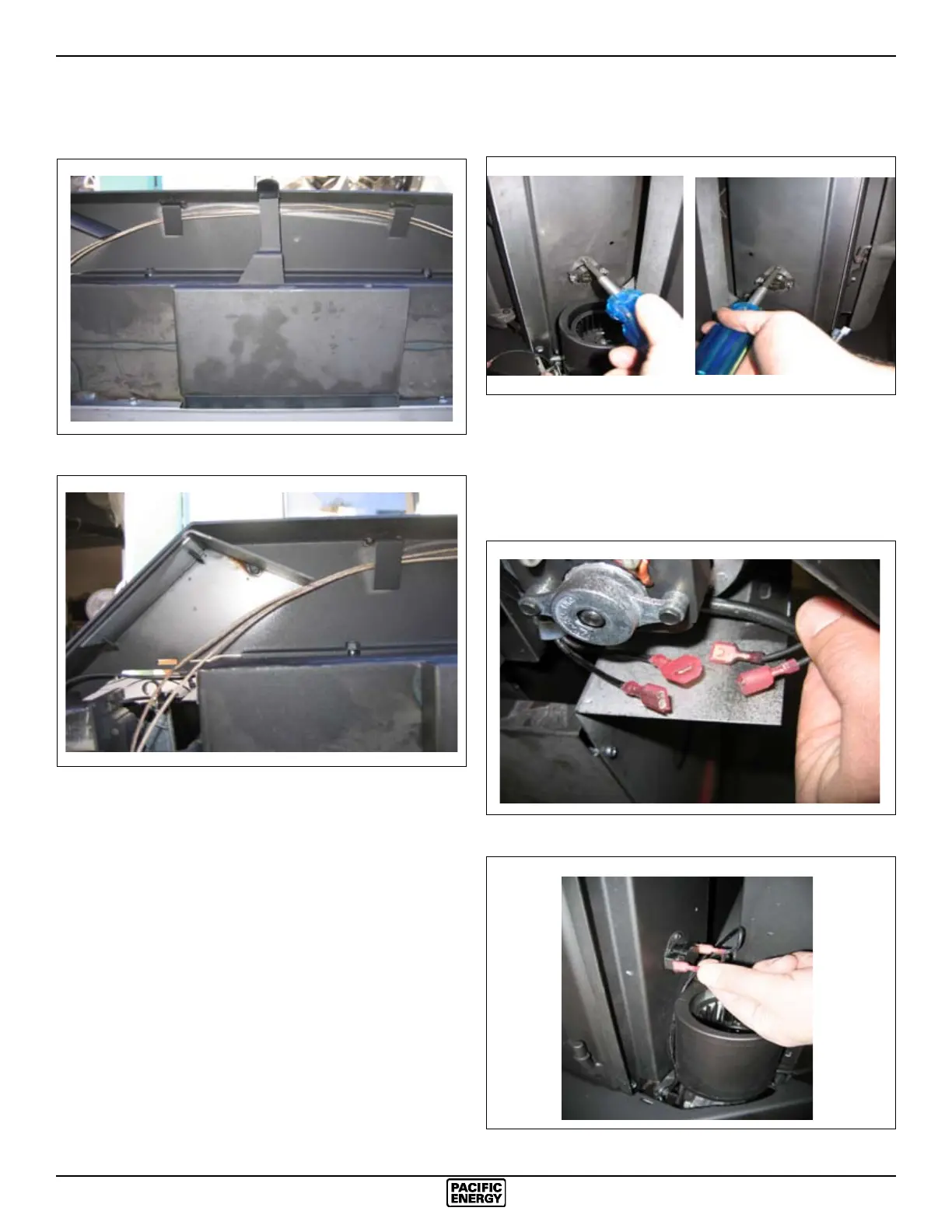 PACIFIC ENERGY