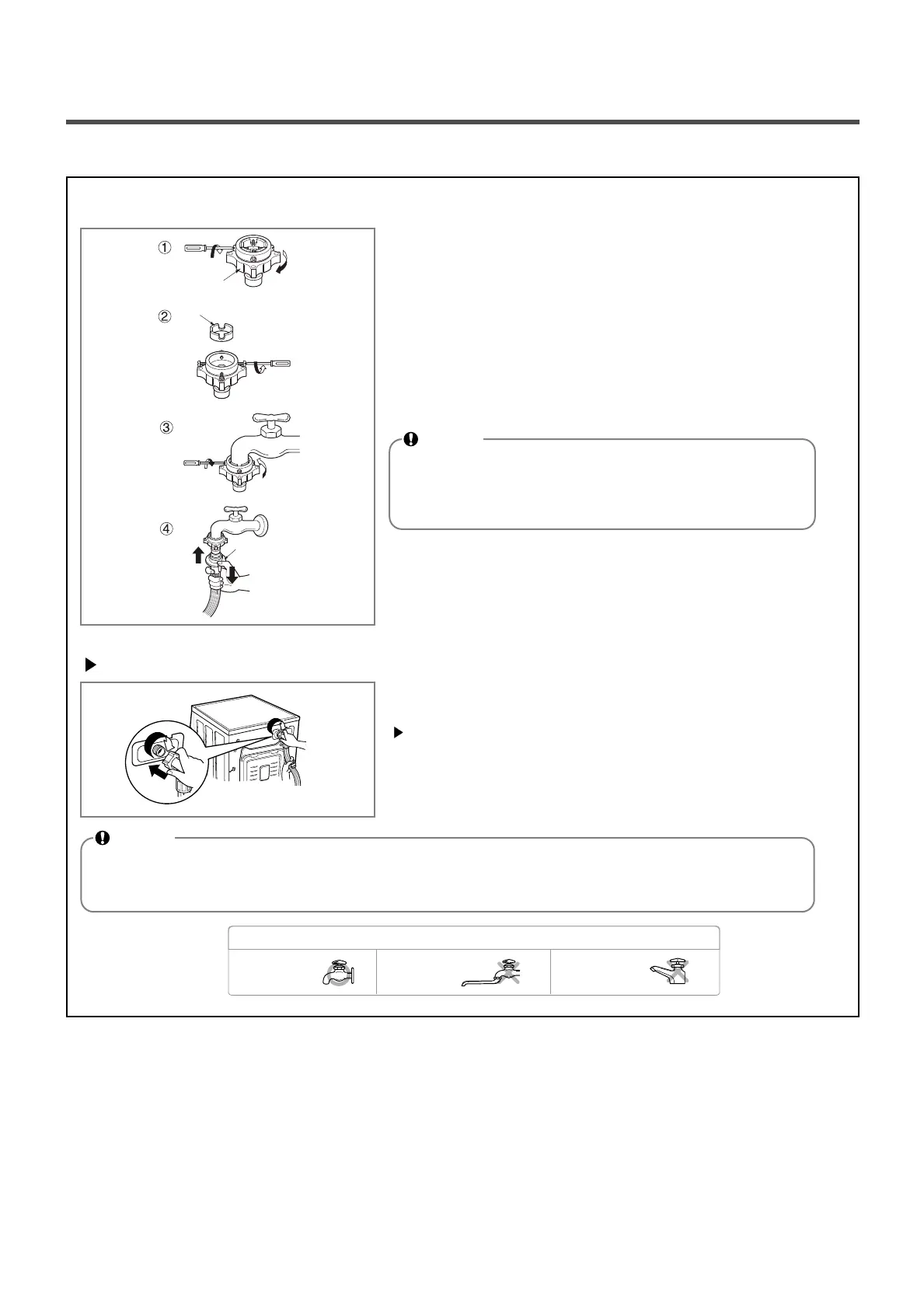 ①

②

③

④