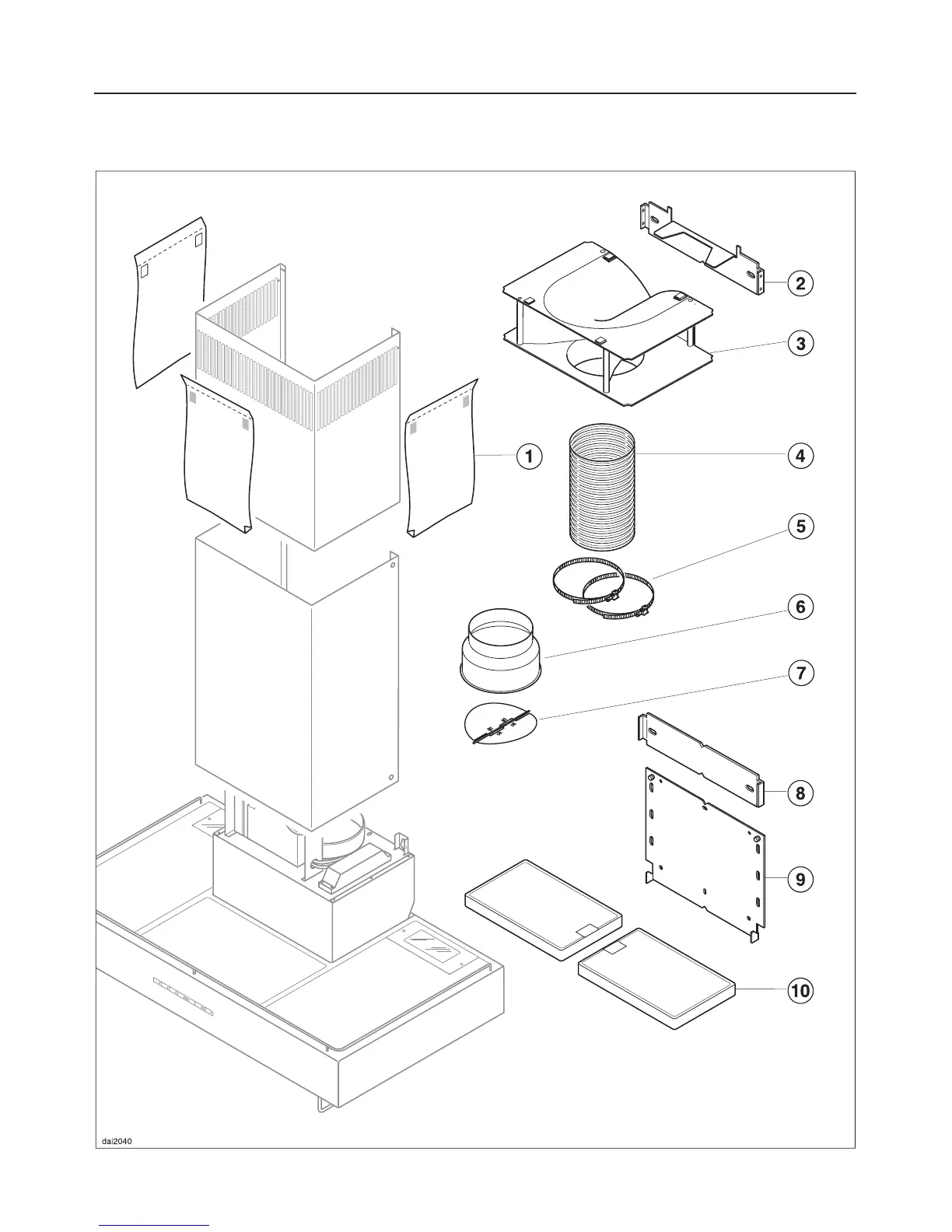 2

3

1

4

5

6

7

8

9

10

dai2040