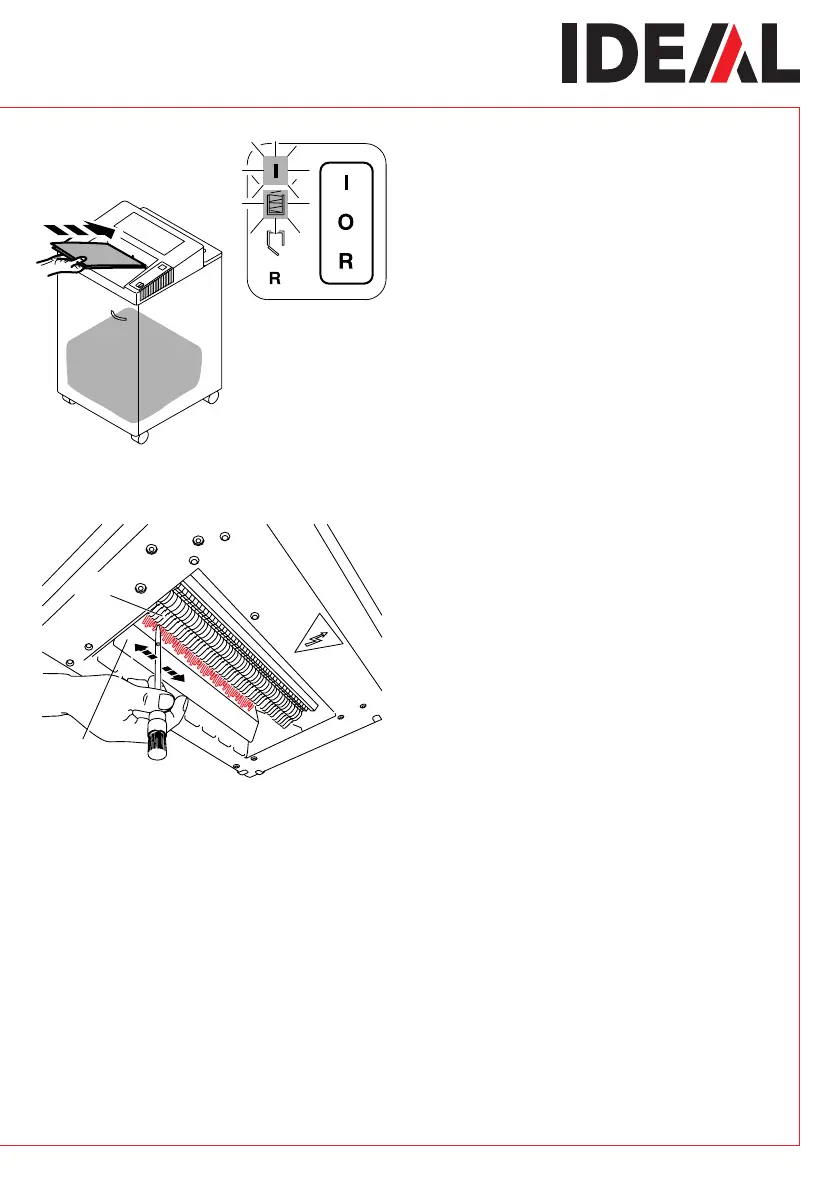 IDEAL

I

R

I
O
R