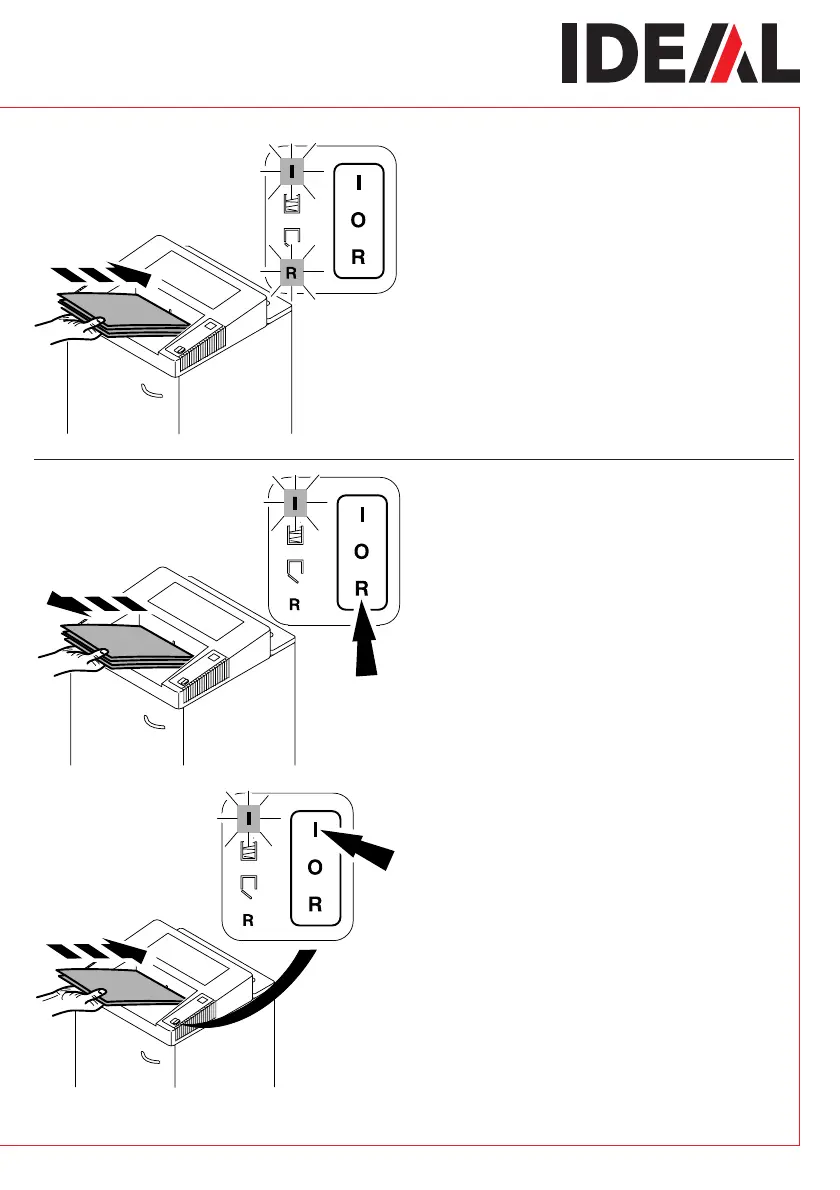 IDEAL

I
R
I
O
R

I
R
I
O
R

I
R
I
O
R