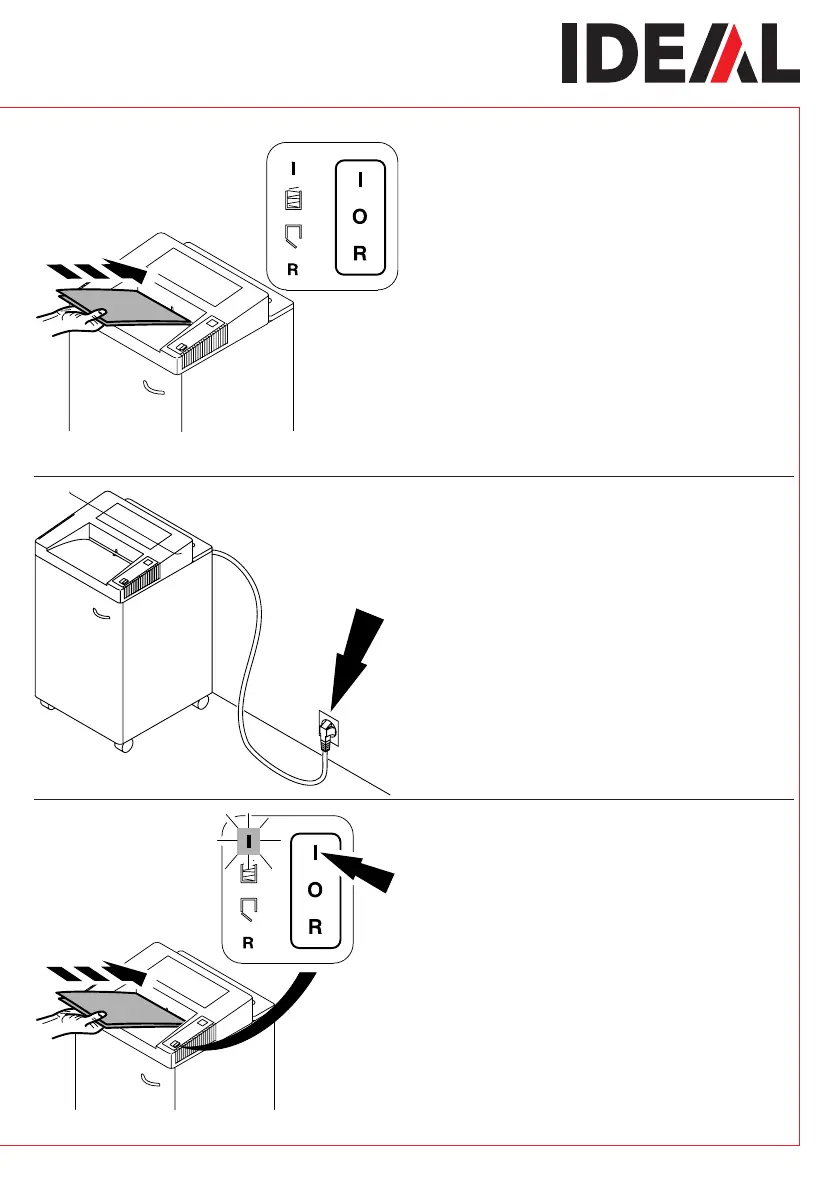 IDEAL

I
R
I
O
R

I
R
I
O
R