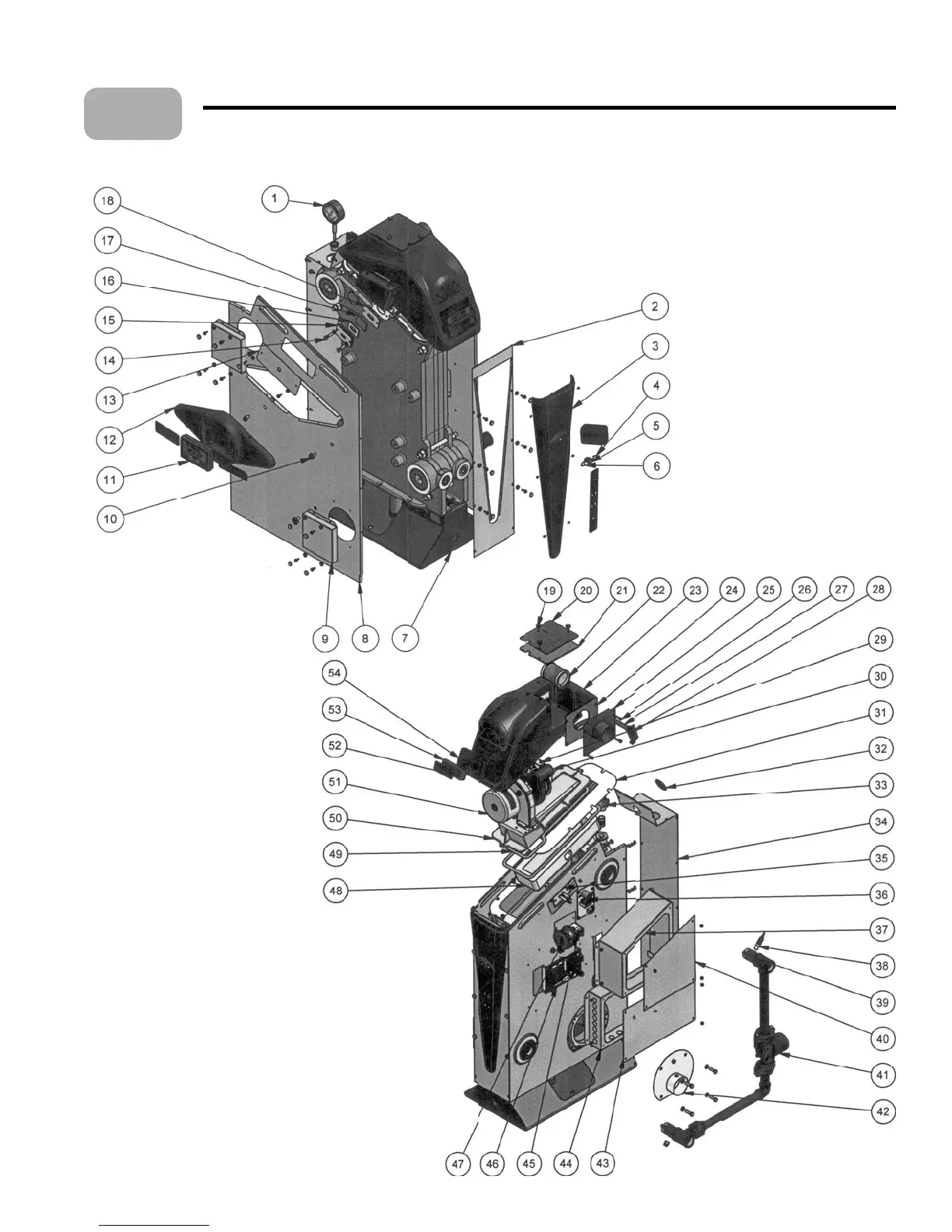 18
17
16
15
14
13
12
11
10
1
2
3
4
5
6
9
8
7
19
20
21
22
23
24
25
26
27
28
29
30
31
32
33
34
35
36
37
38
39
40
41
42
54
53
52
51
50
49
48
47
46
45
44
43