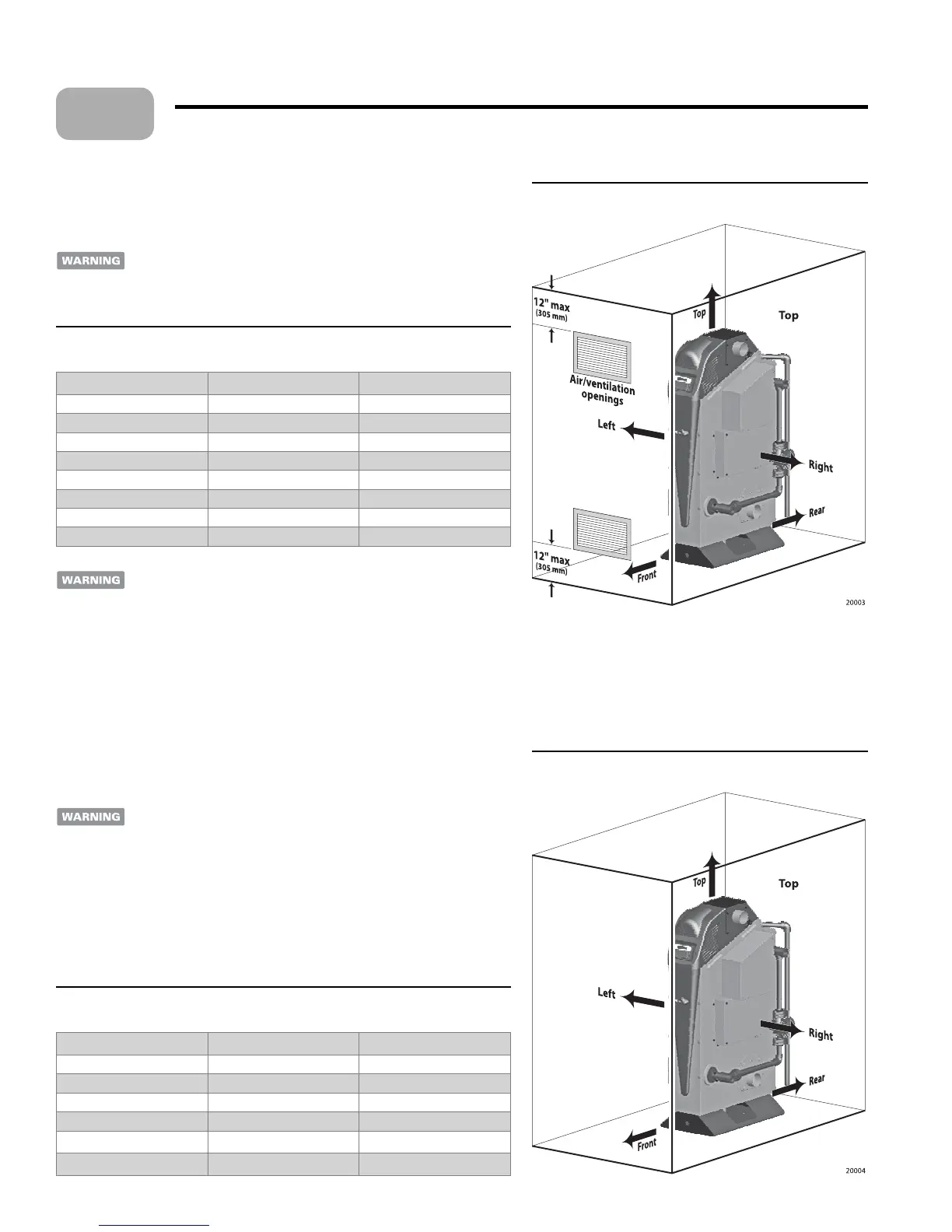 WARNING

WARNING

WARNING

12" max (305 mm)

Air/ventilation openings

Top

Top

Left

Right

Rear

12" max (305 mm)

Front

20003

Top

Top

Left

Right

Rear

Front

20004