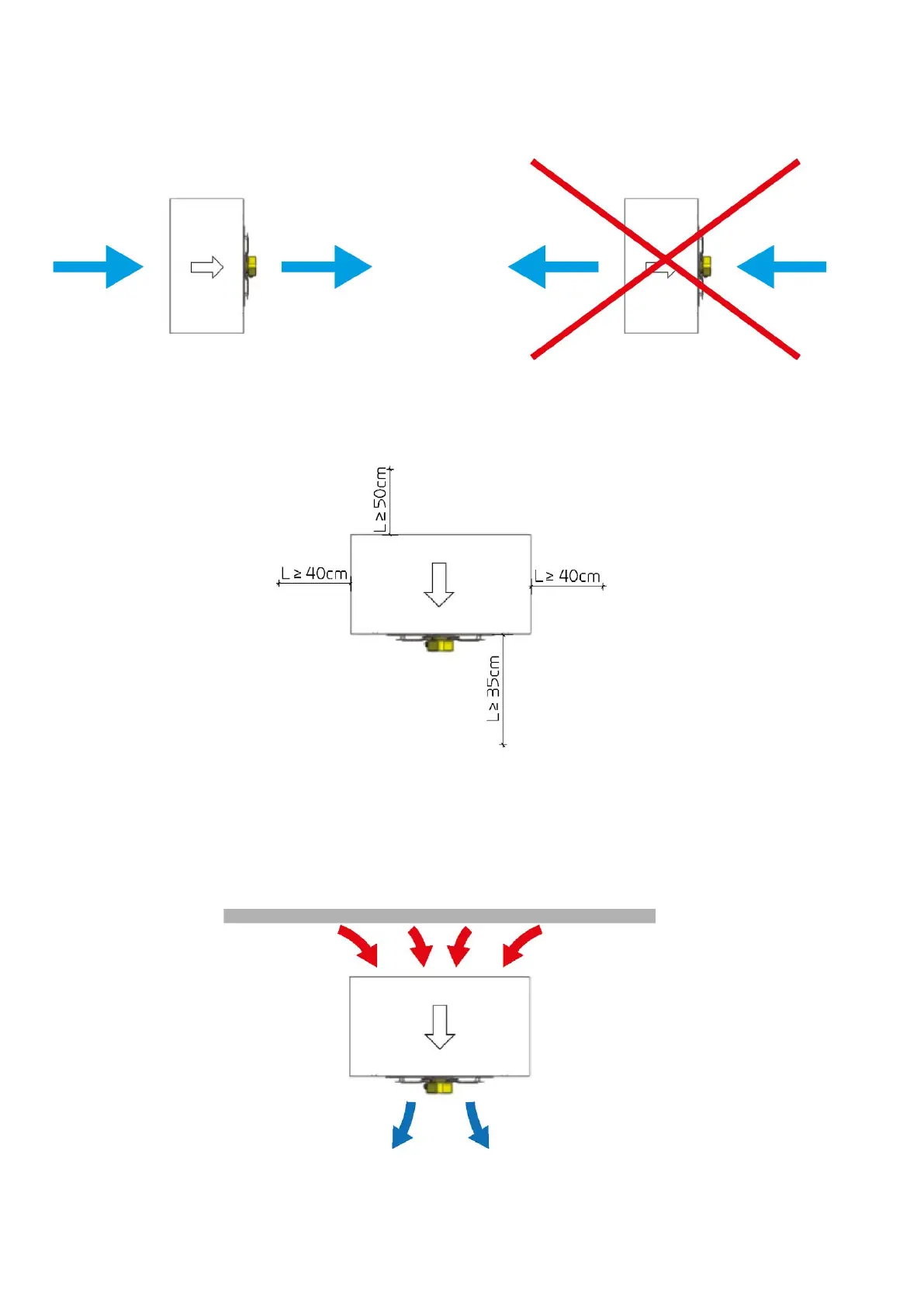 L ≥ 50cm

L ≥ 40cm

L ≥ 40cm

L ≥ 35cm