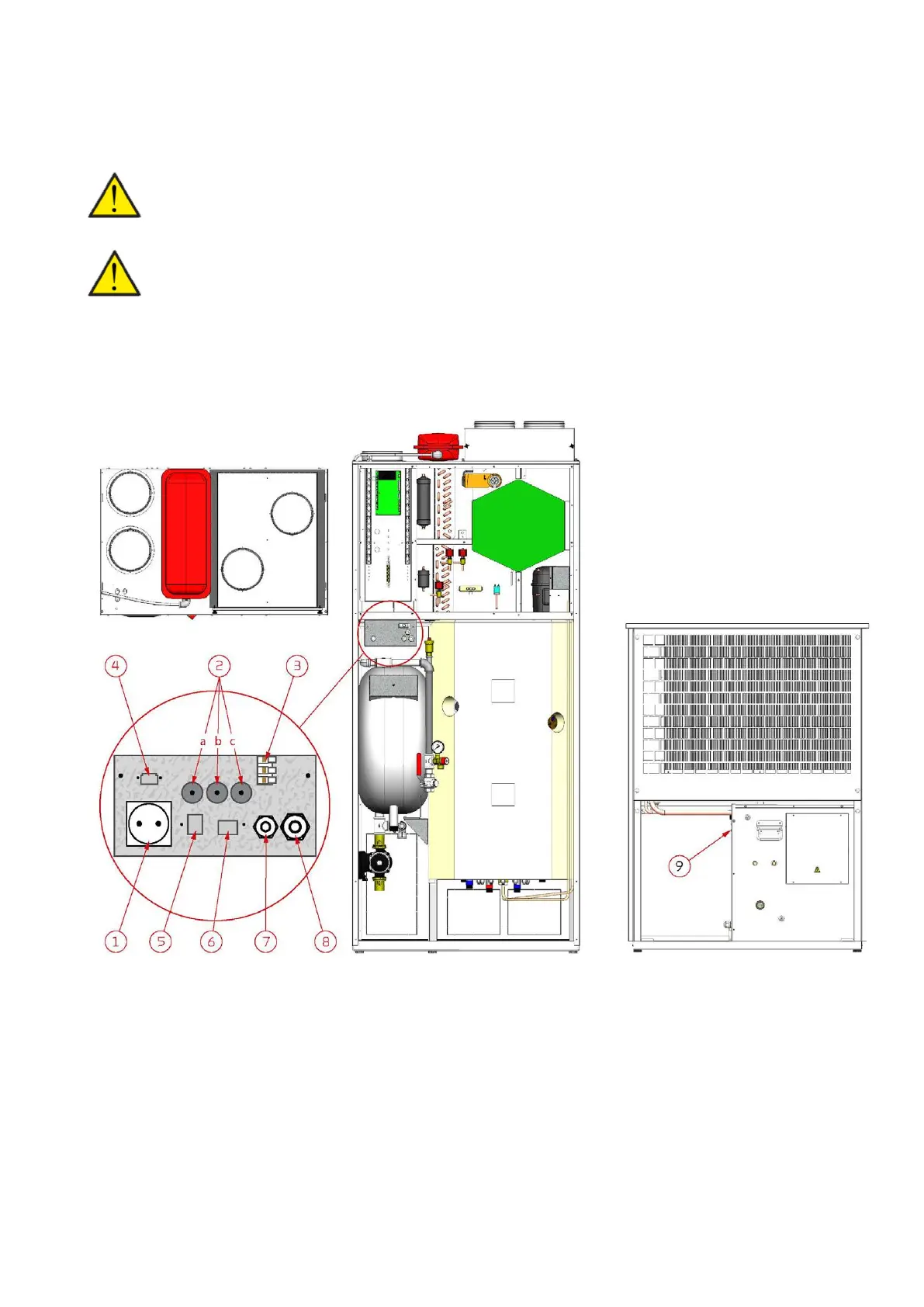 4
2
3
a b c
1
5
6
7
8
9