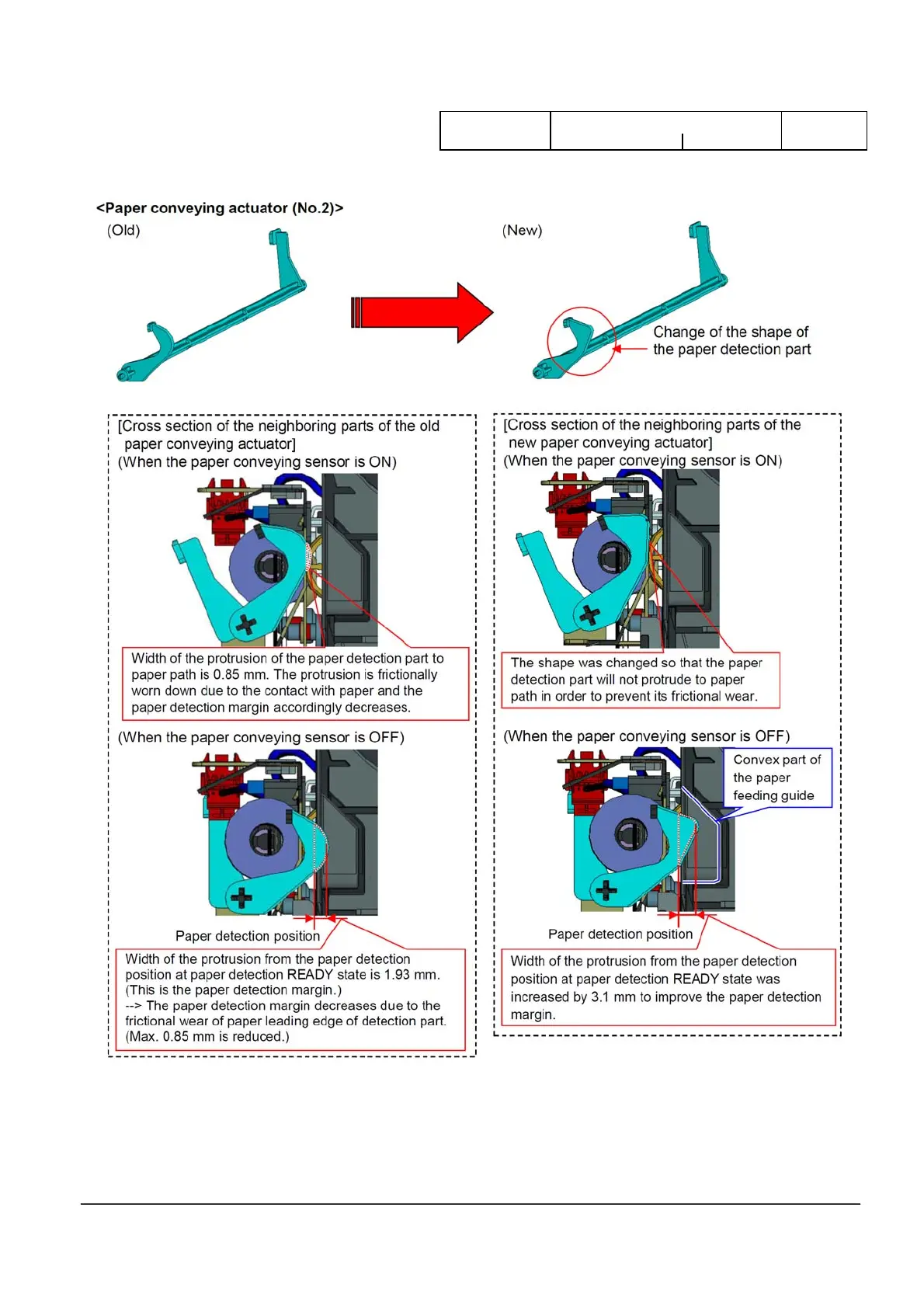 <Paper conveying actuator (No.2)>

(Old)

(New)

Change of the shape of the paper detection part

[Cross section of the neighboring parts of the old paper conveying actuator]
(When the paper conveying sensor is ON)

Width of the protrusion of the paper detection part to paper path is 0.85 mm. The protrusion is frictionally worn down due to the contact with paper and the paper detection margin accordingly decreases.

(When the paper conveying sensor is OFF)

Paper detection position

Width of the protrusion from the paper detection position at paper detection READY state is 1.93 mm. (This is the paper detection margin.)
--> The paper detection margin decreases due to the frictional wear of paper leading edge of detection part. (Max. 0.85 mm is reduced.)

[Cross section of the neighboring parts of the new paper conveying actuator]
(When the paper conveying sensor is ON)

The shape was changed so that the paper detection part will not protrude to paper path in order to prevent its frictional wear.

(When the paper conveying sensor is OFF)

Convex part of the paper feeding guide

Paper detection position

Width of the protrusion from the paper detection position at paper detection READY state was increased by 3.1 mm to improve the paper detection margin.