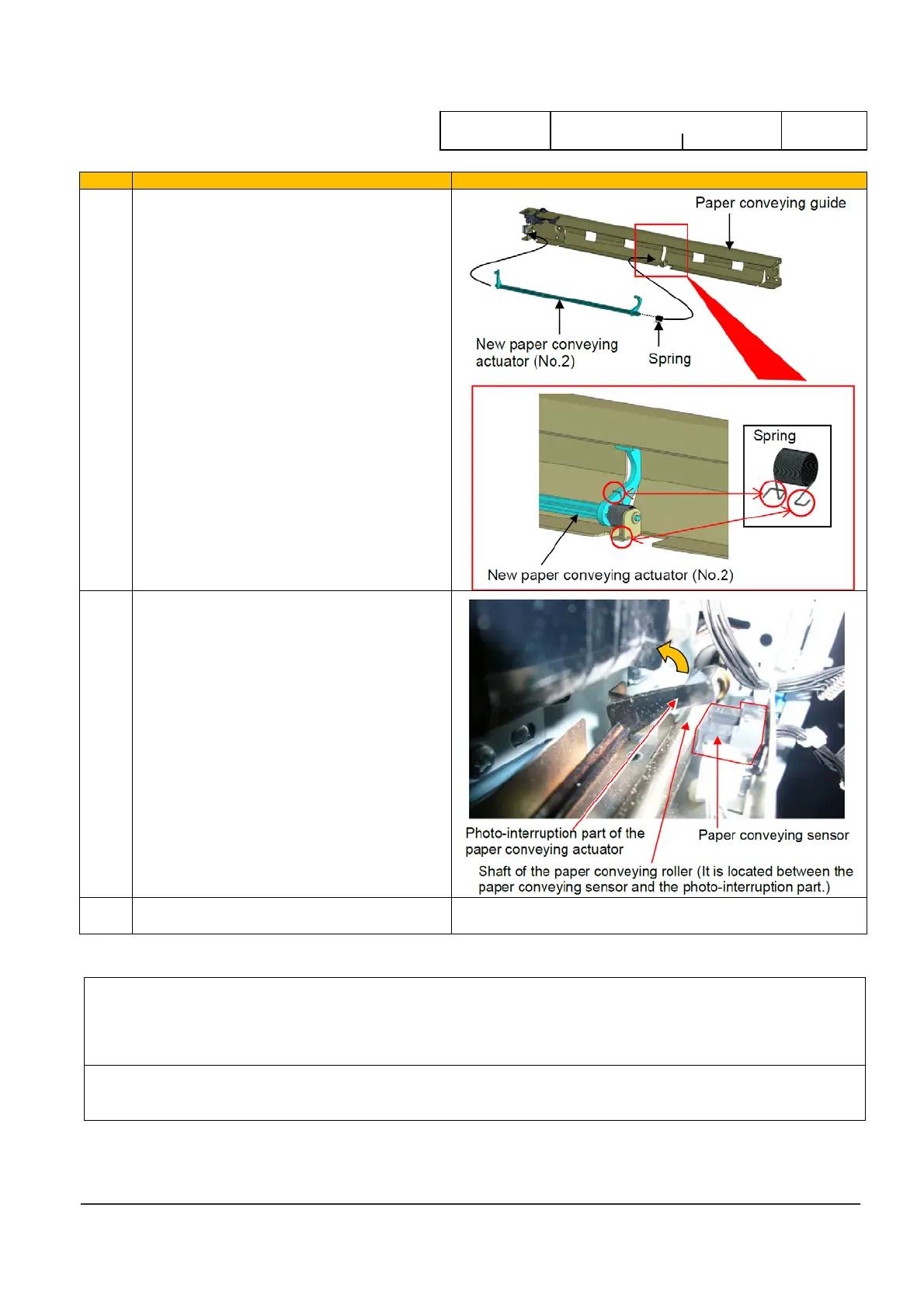 Paper conveying guide

New paper conveying actuator (No.2)

Spring

Spring

New paper conveying actuator (No.2)

Photo-interruption part of the paper conveying actuator

Paper conveying sensor

Shaft of the paper conveying roller (It is located between the paper conveying sensor and the photo-interruption part.)