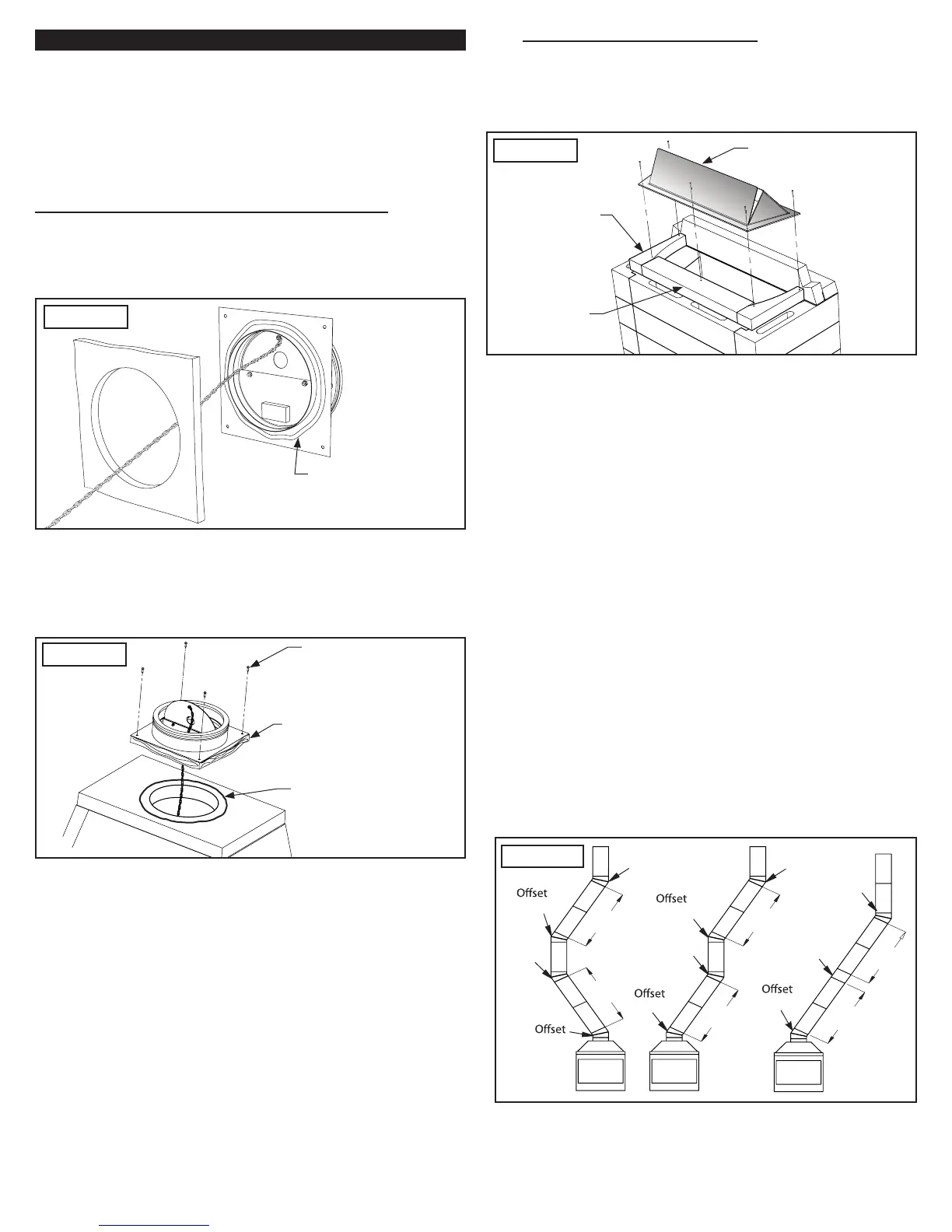 Offset

Offset

Offset

Offset

Offset