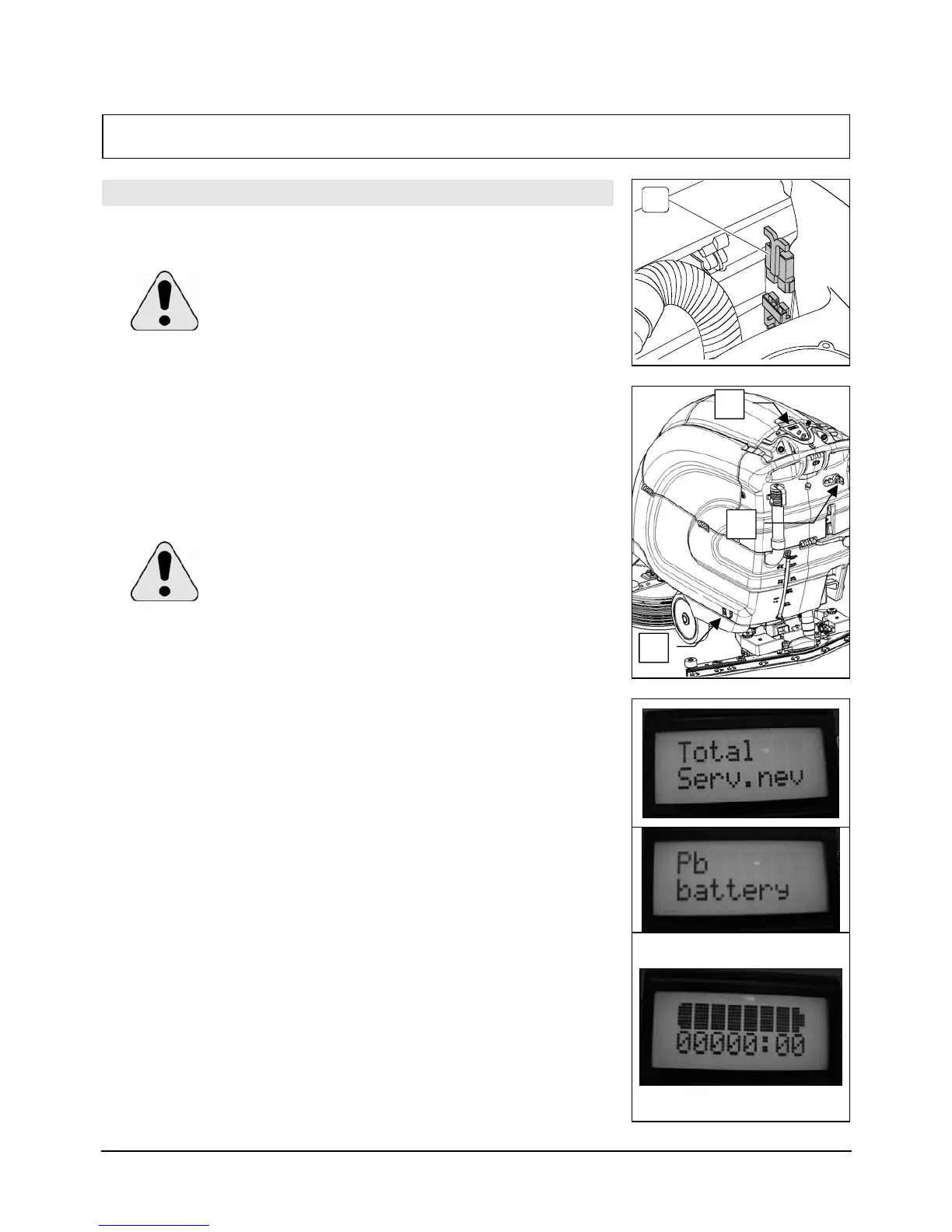 Total
Serv.nev

Pb
battery

00000:00