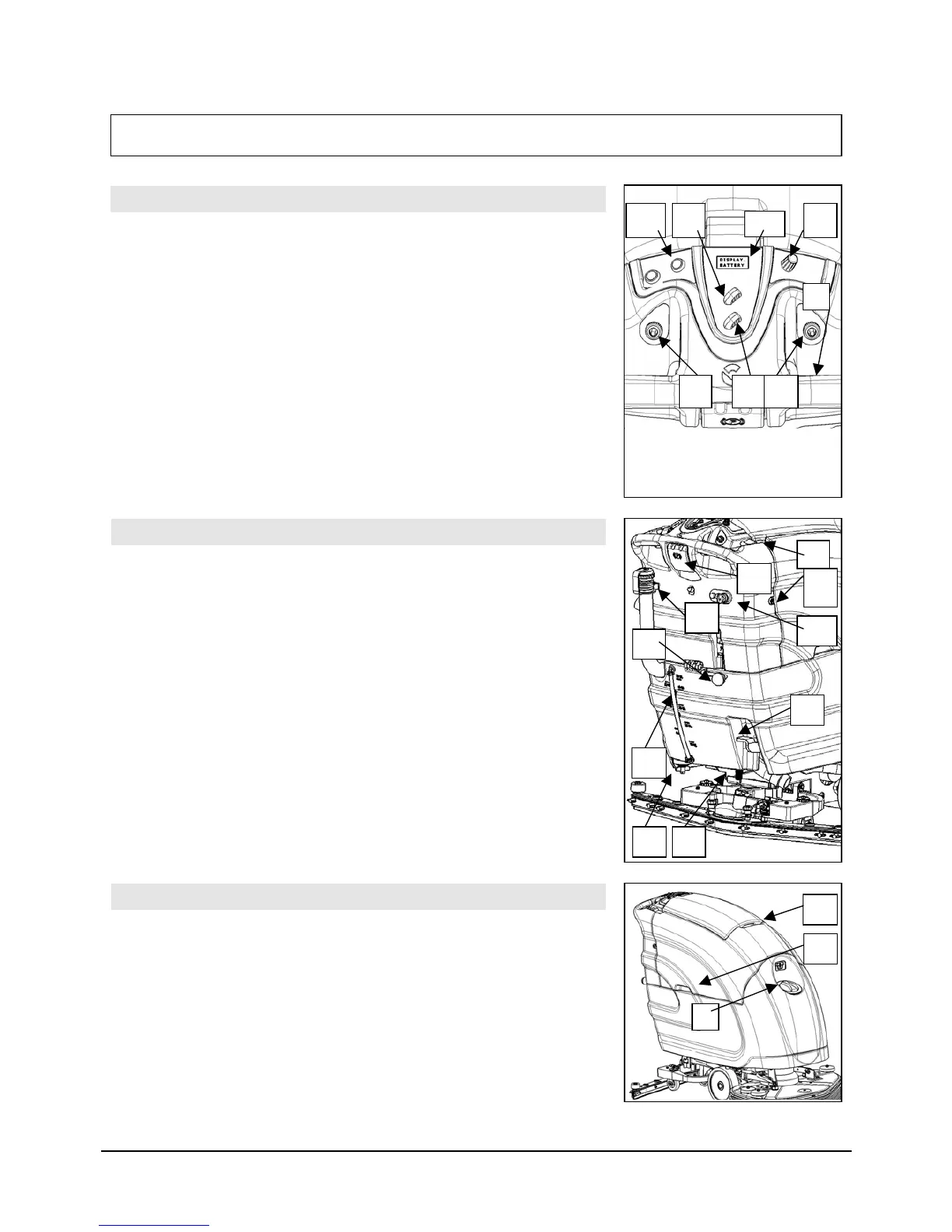 DISPLAY
BATTERY