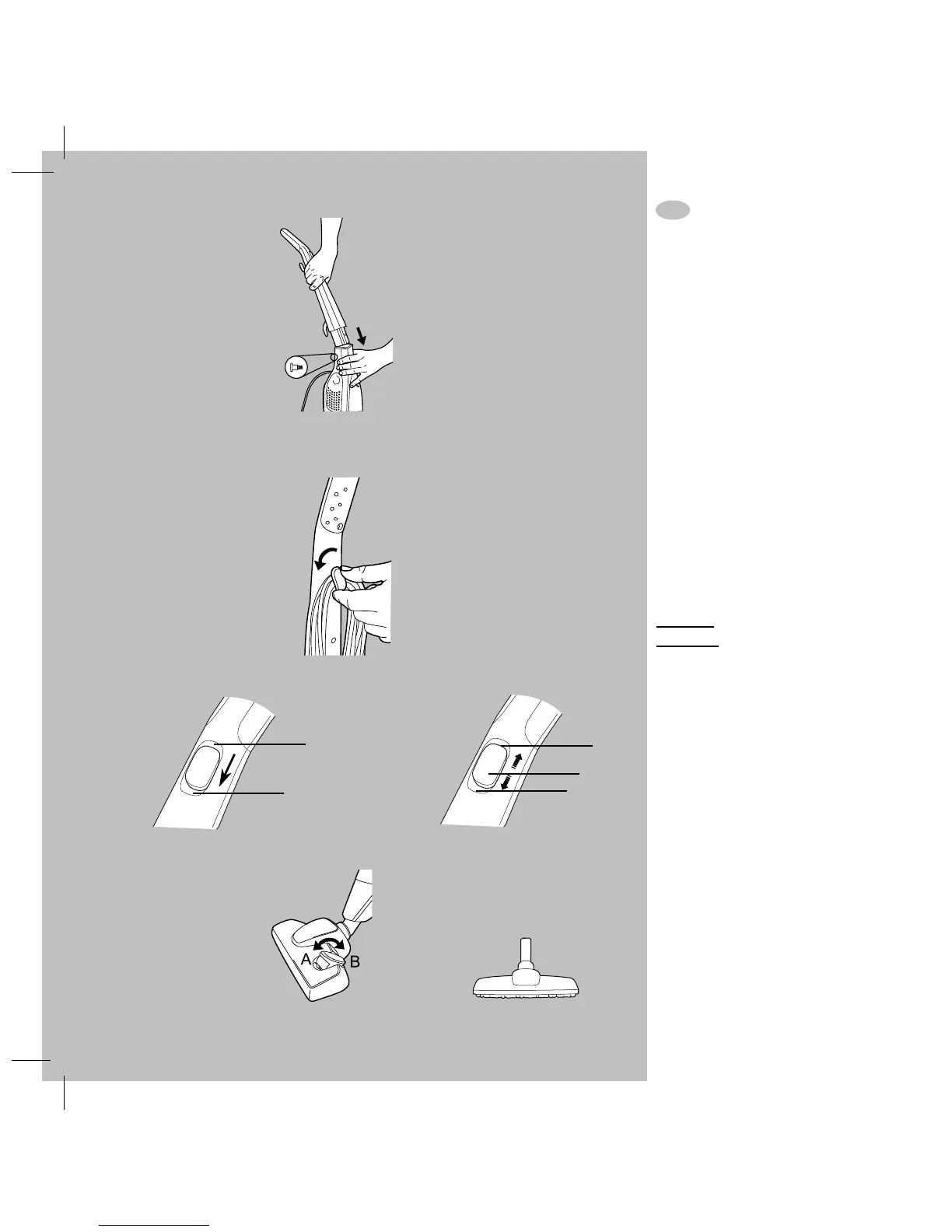 A B