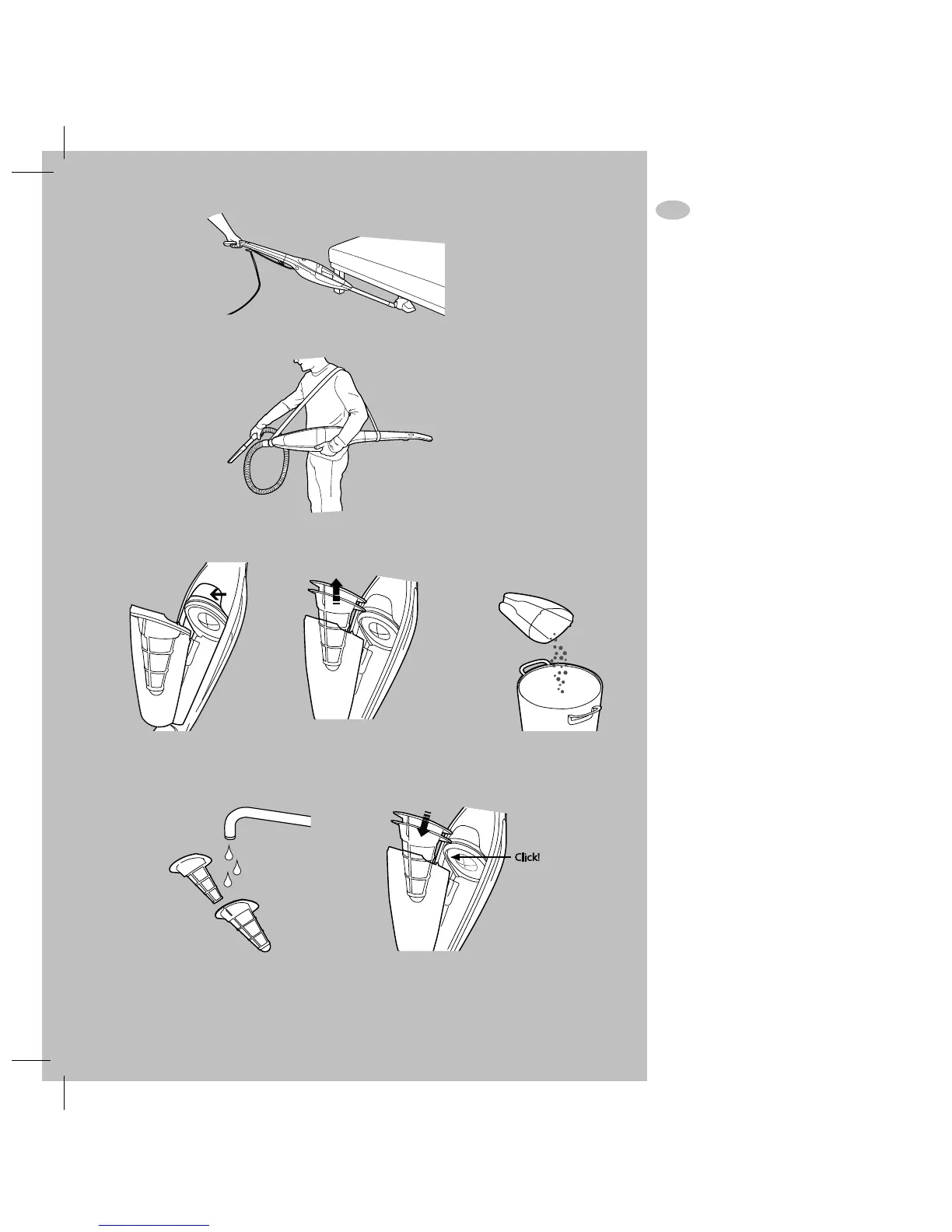 Click!