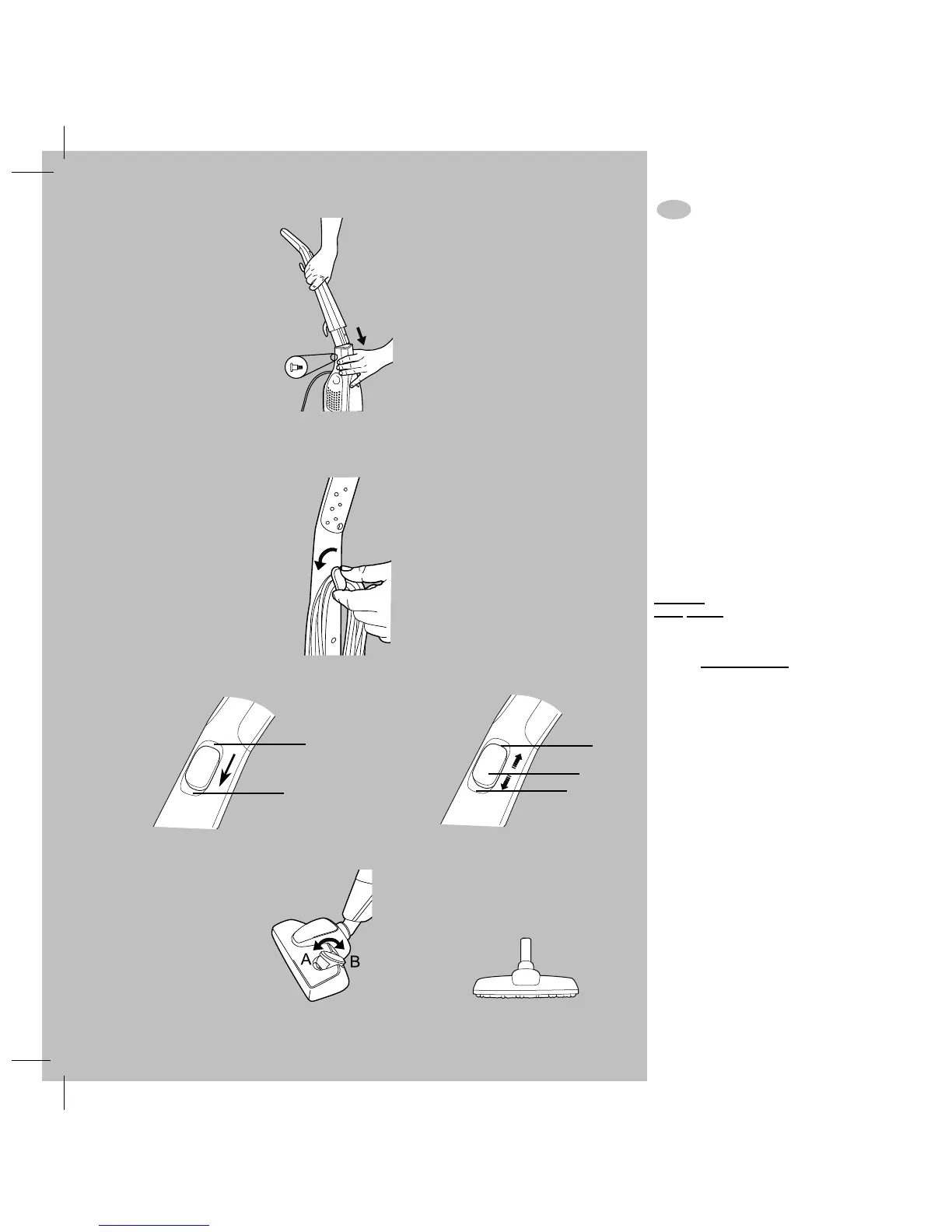 A B