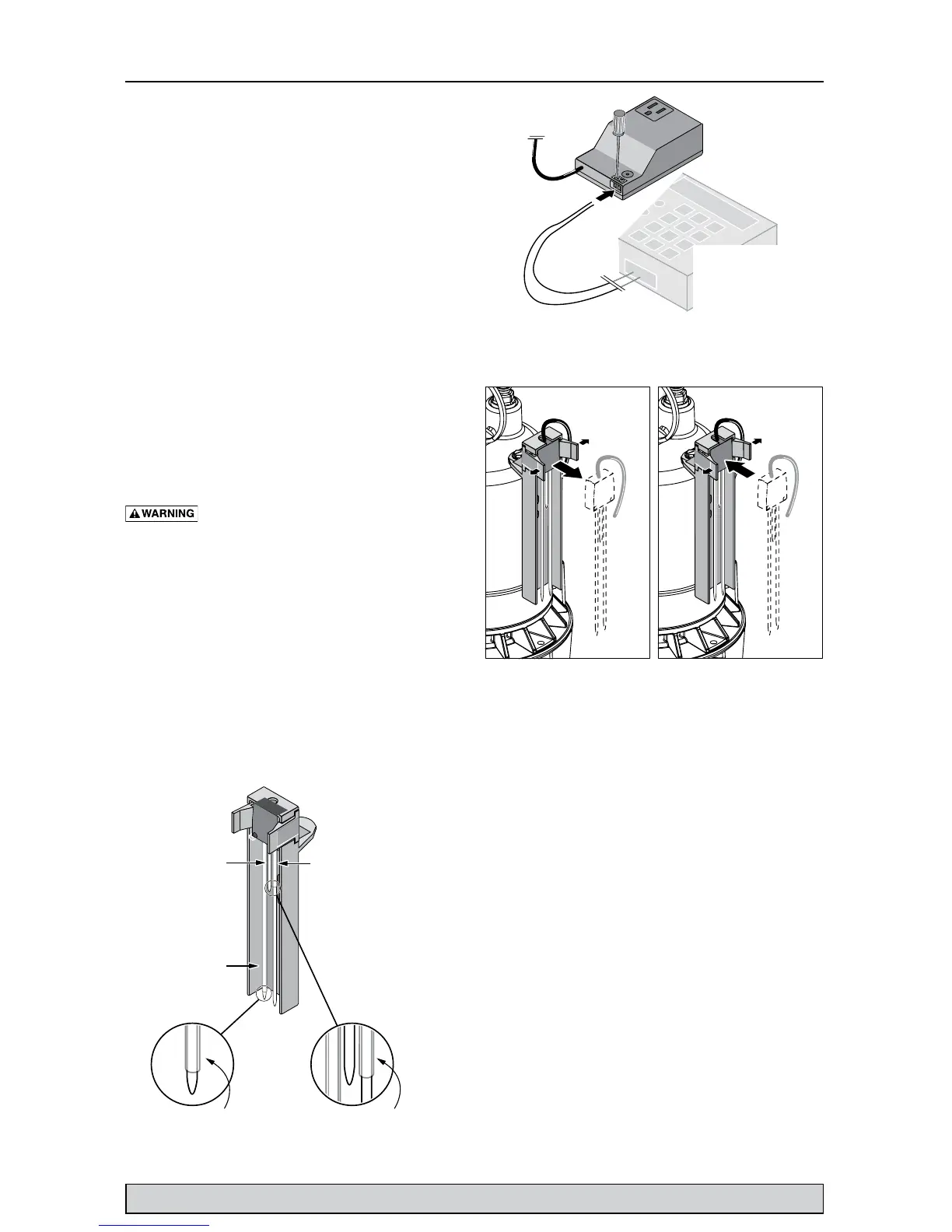 WARNING