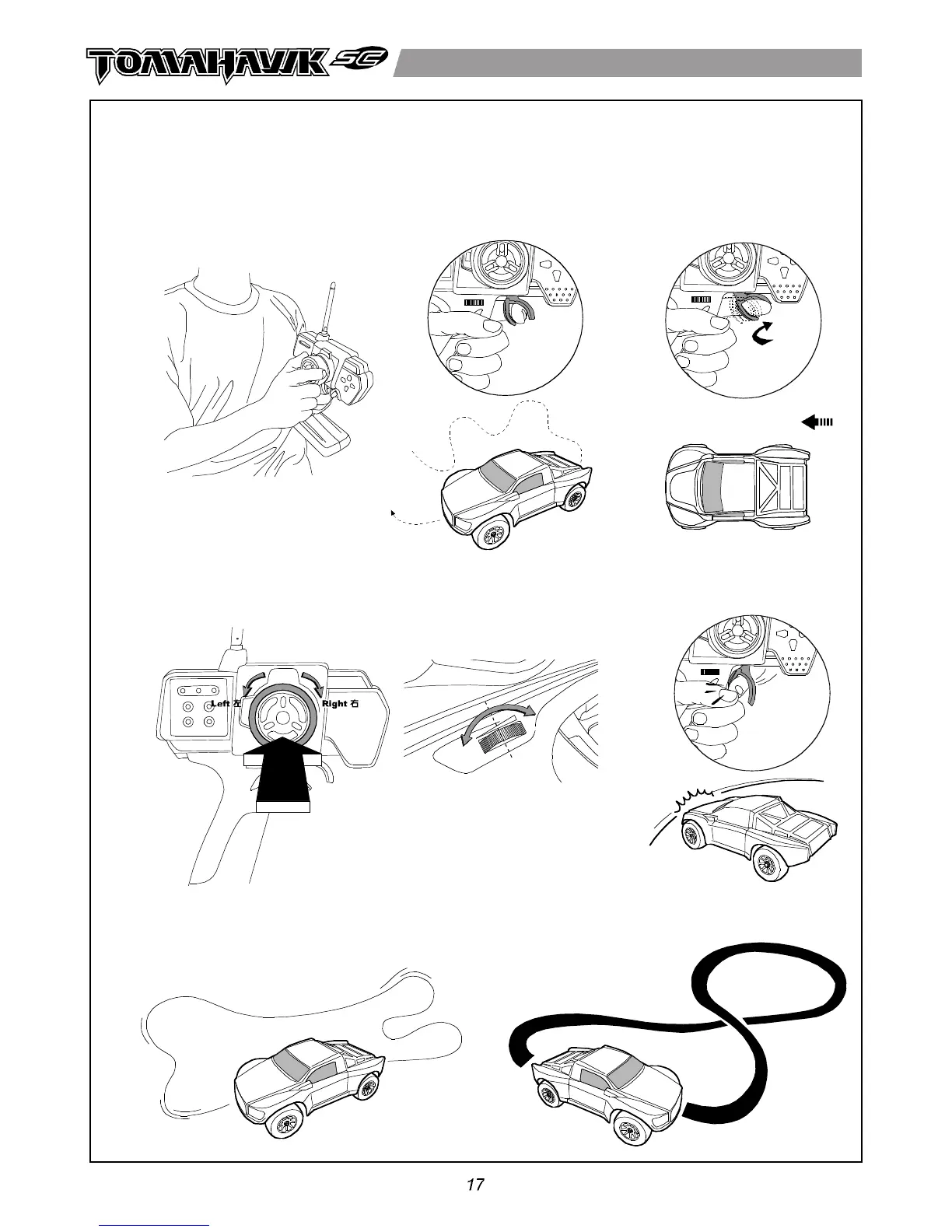 TOMAHAWK SC

Left 左

Right 右

17