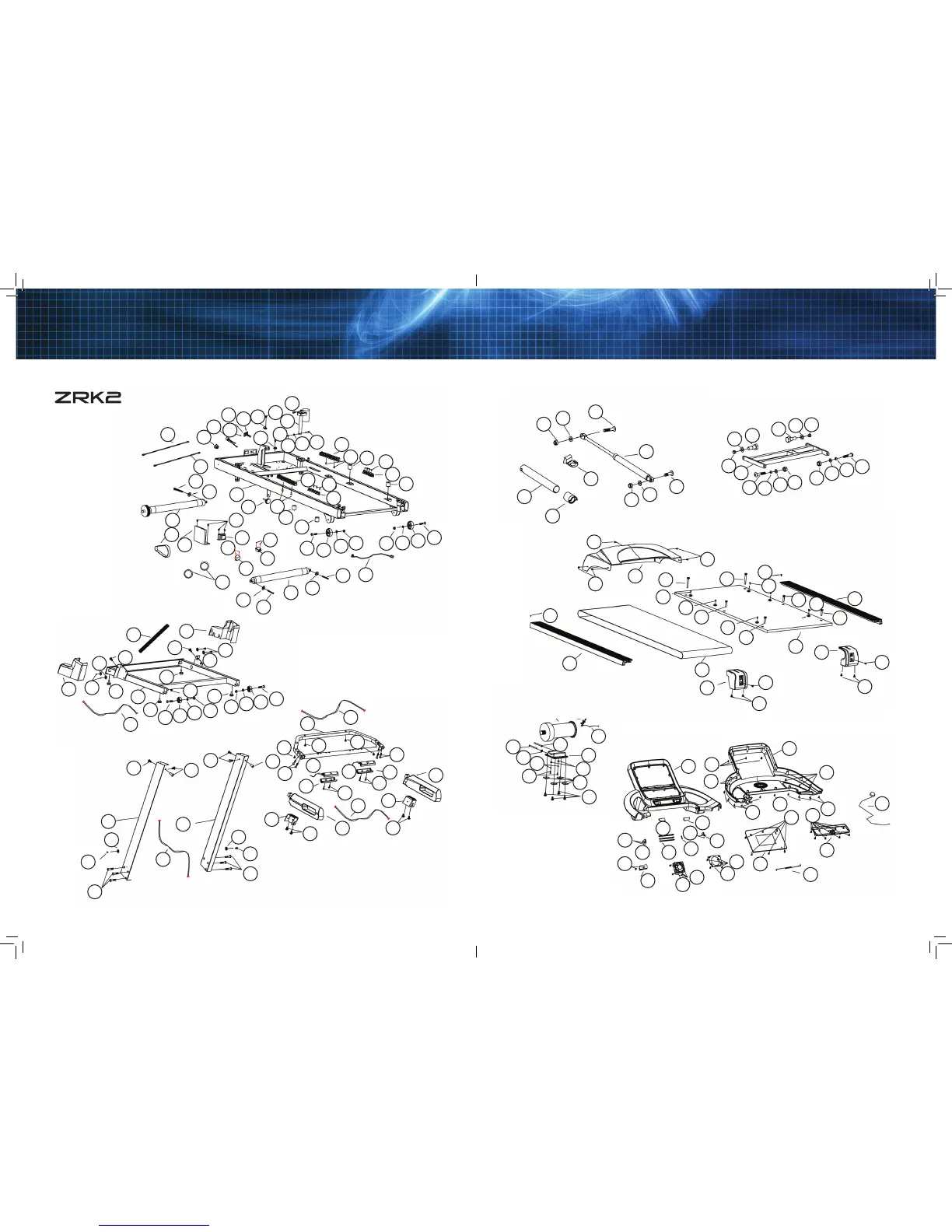 ZRK2