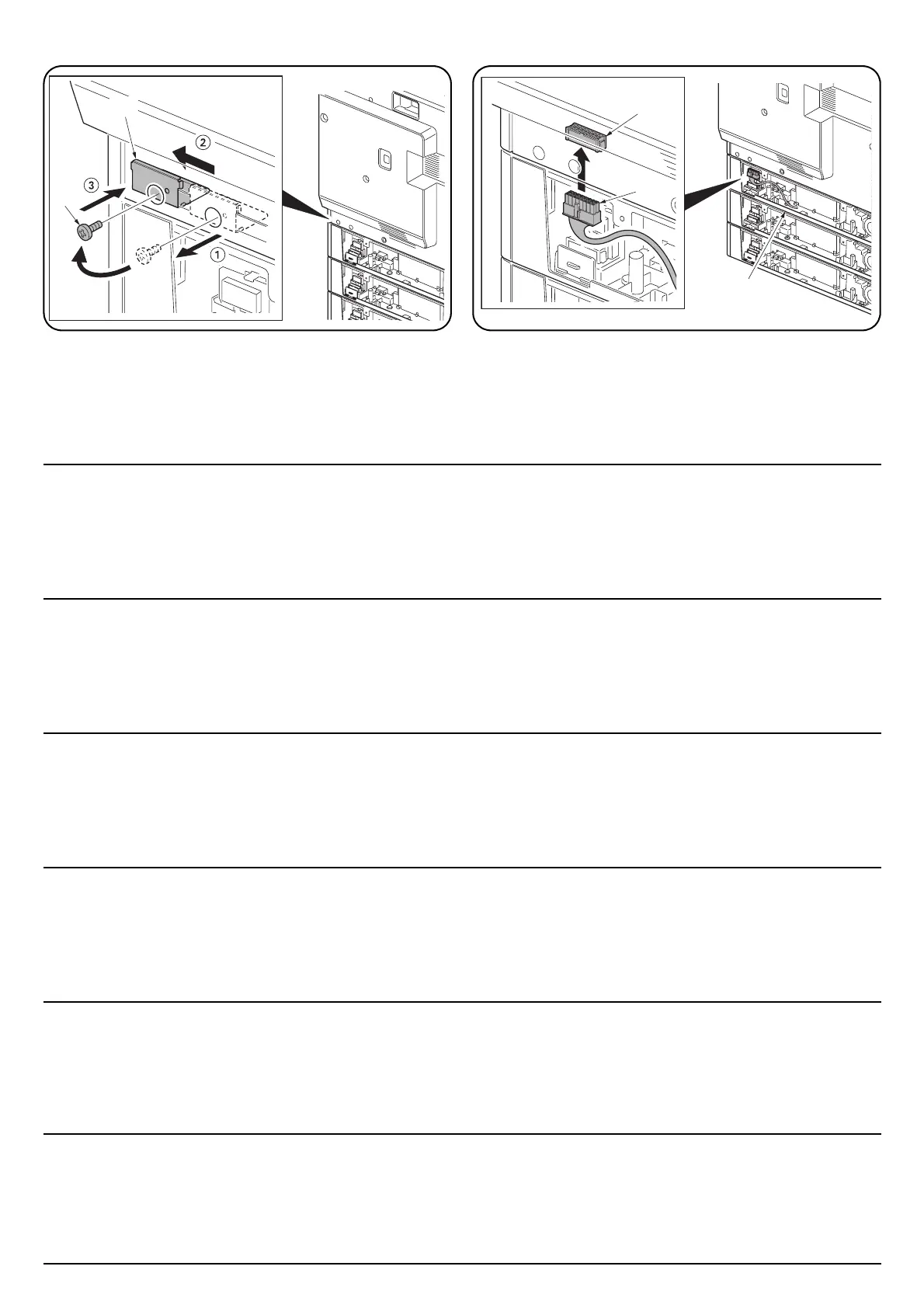 ②

③

①