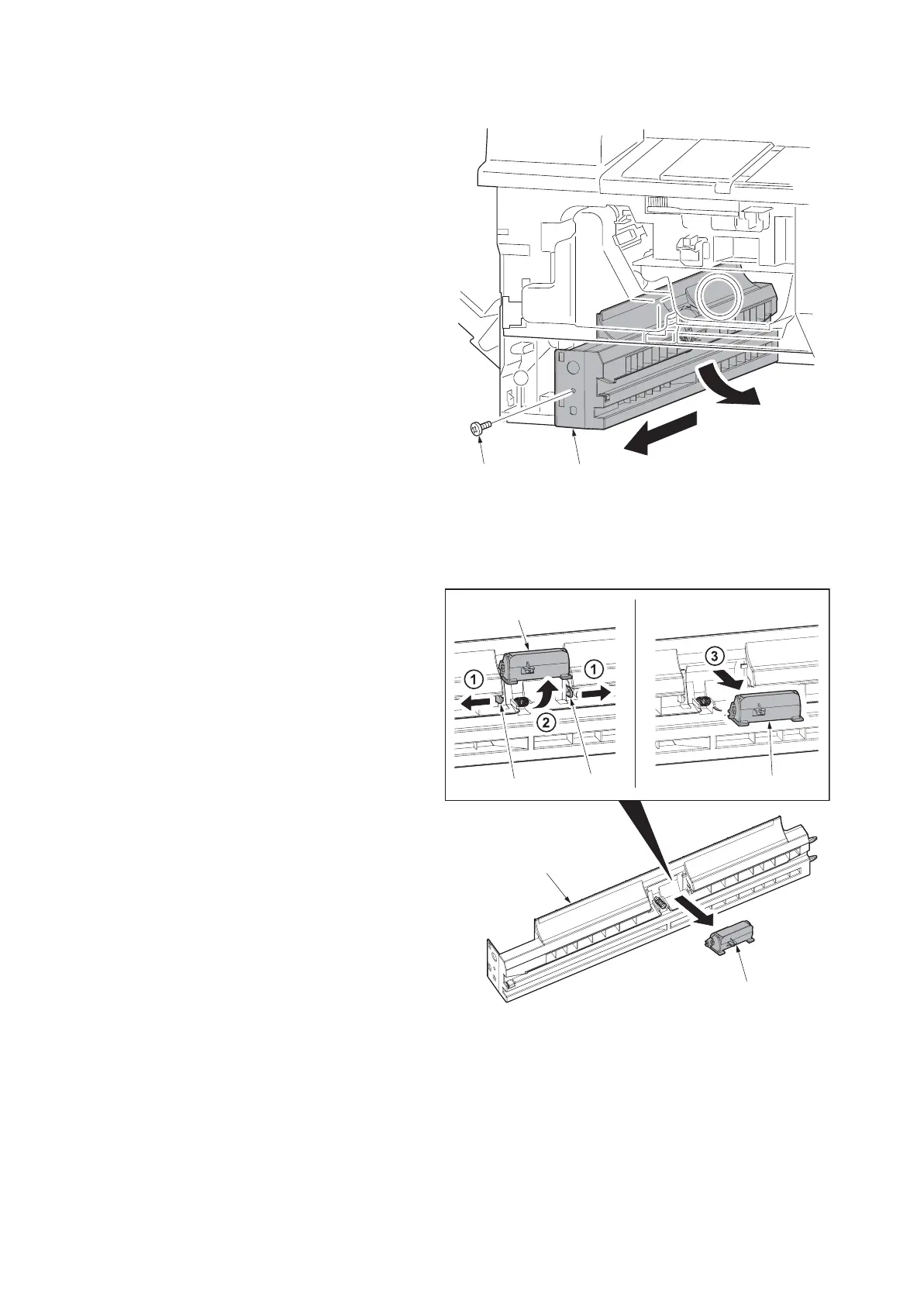 1
1
2
3