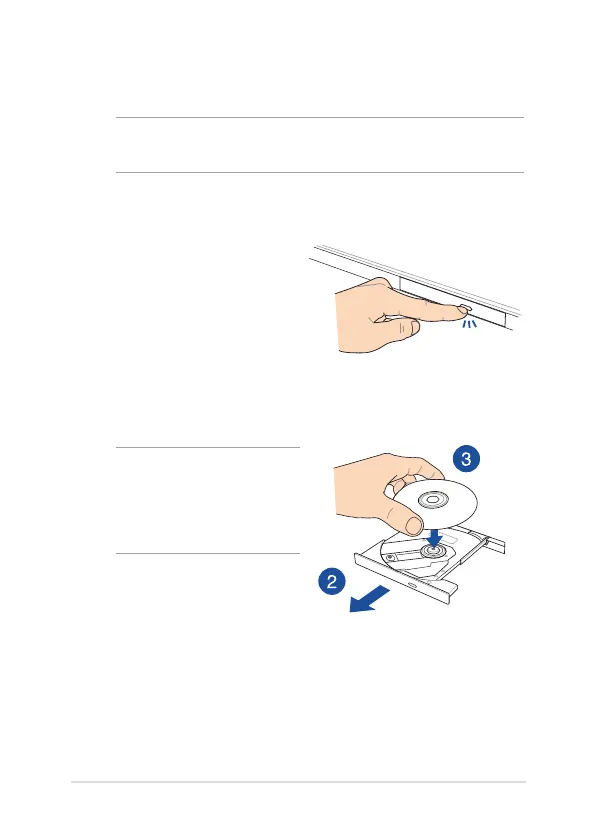 3

2