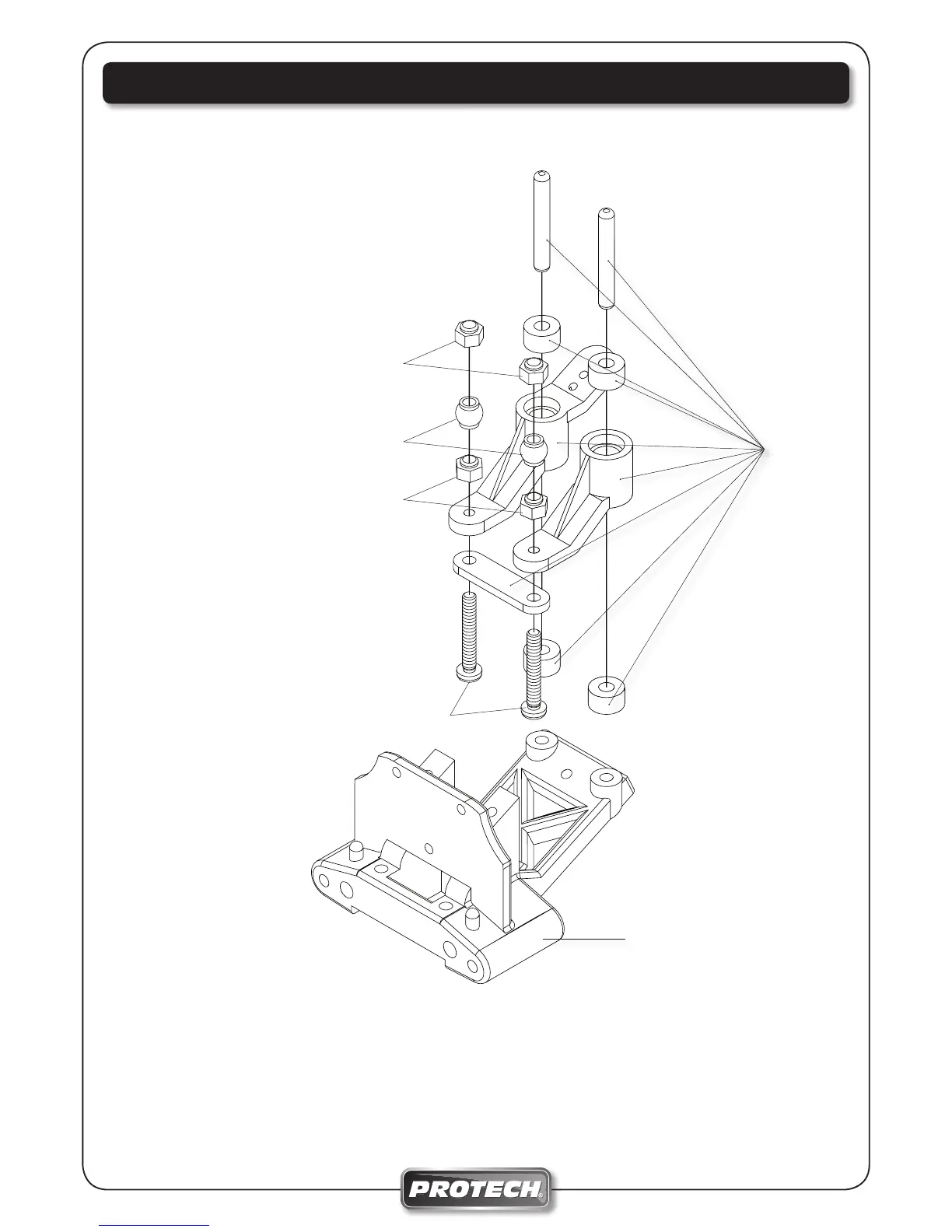 PROTECH