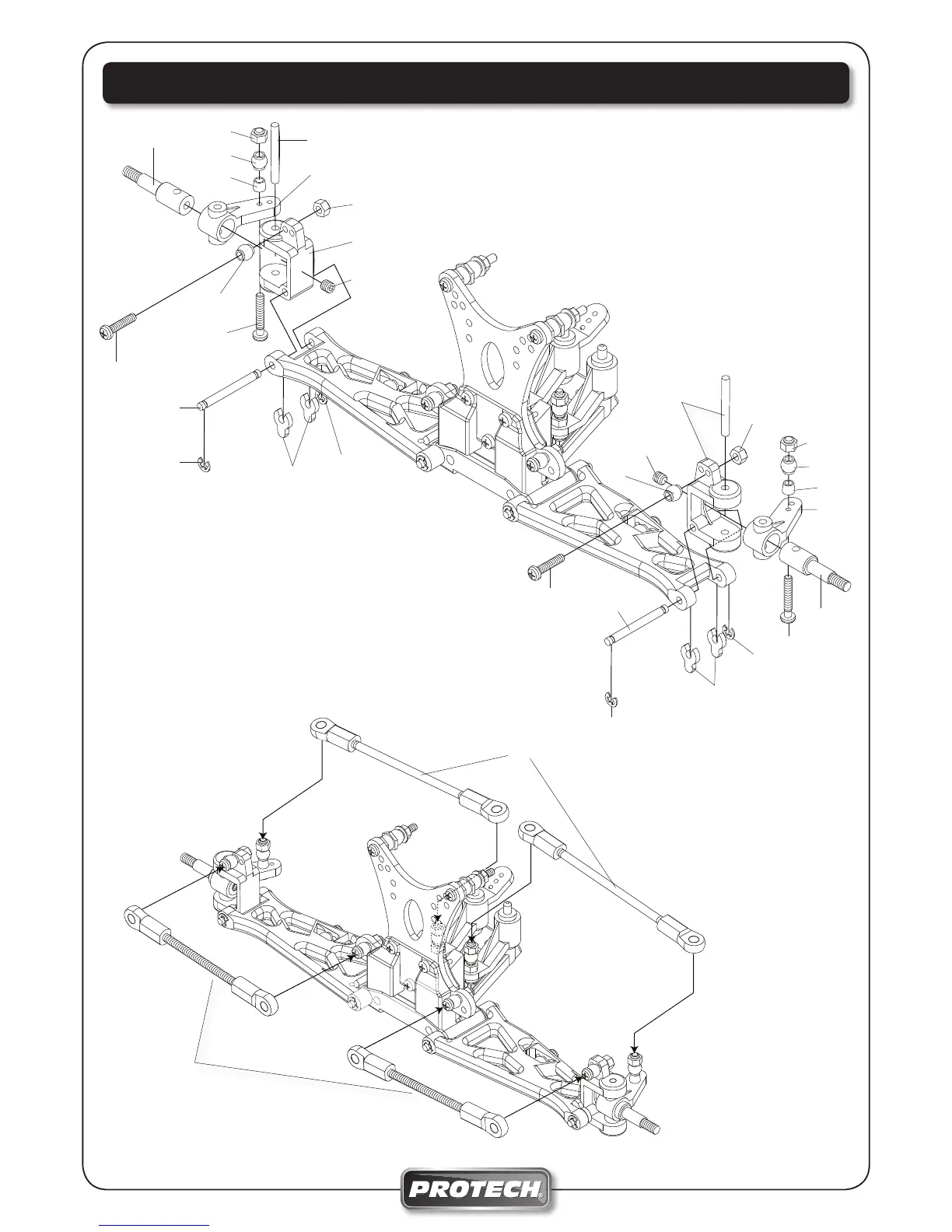 PROTECH