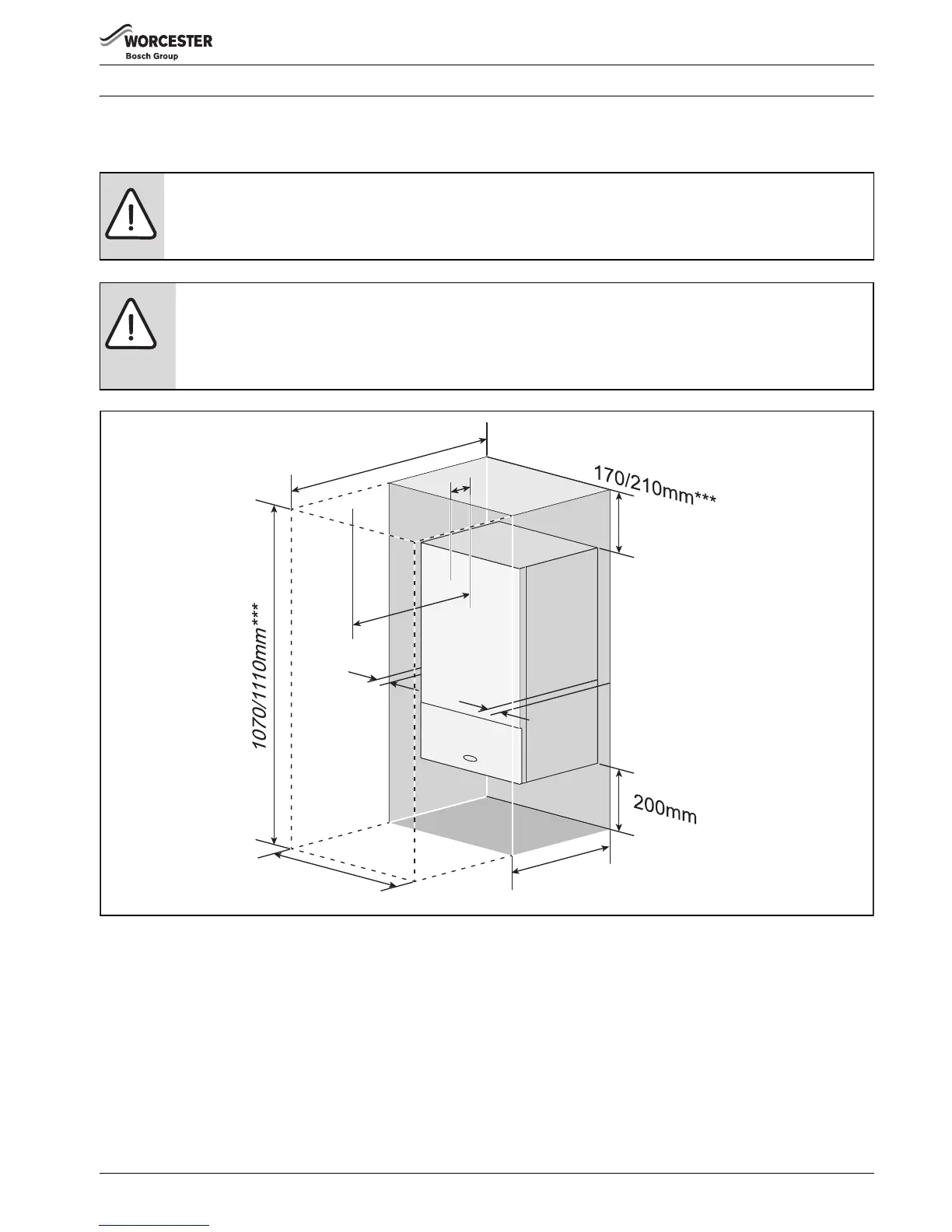 WORCESTER
Bosch Group

170/210mm***

1070/1110mm***

200mm