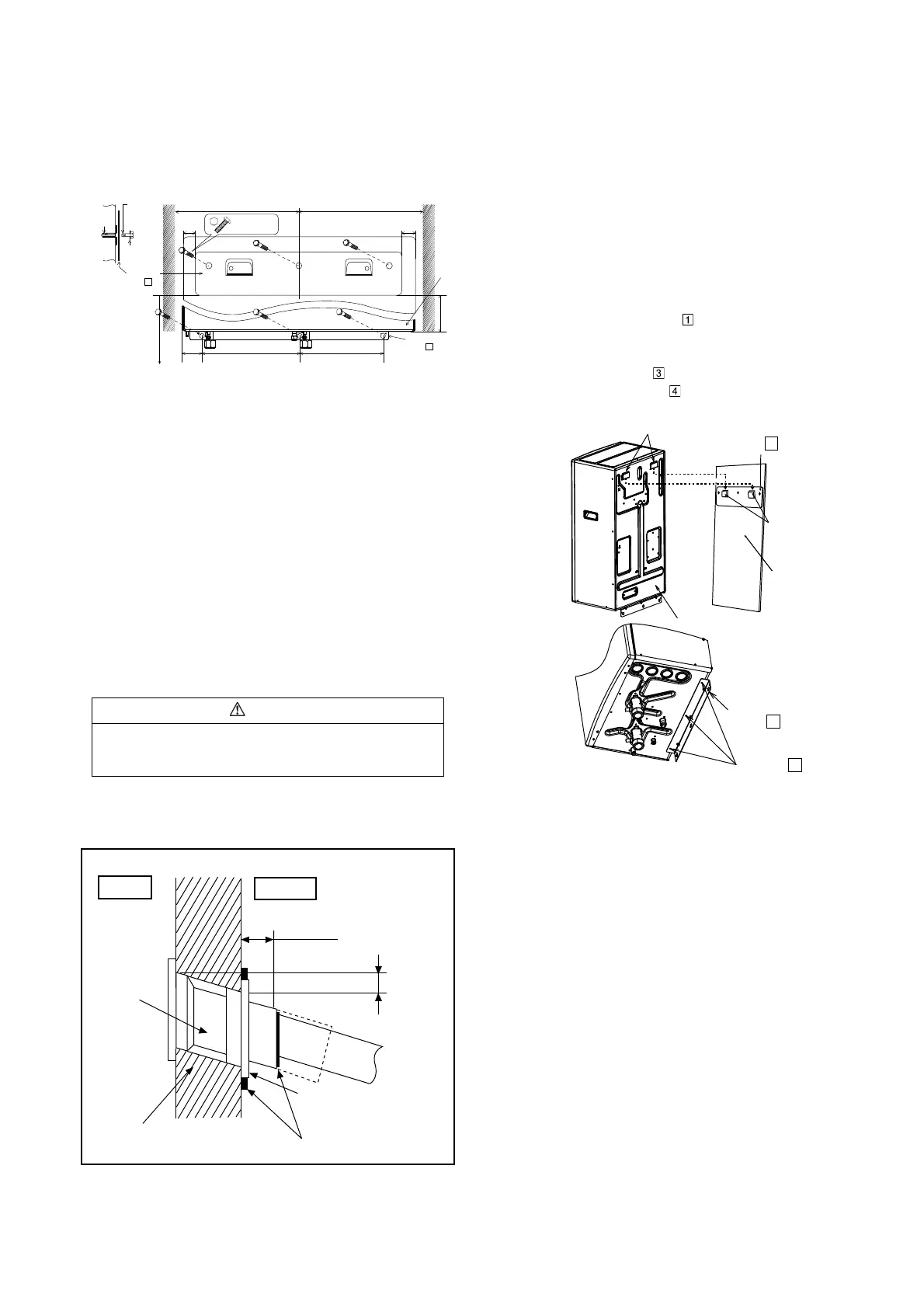 1

3

4