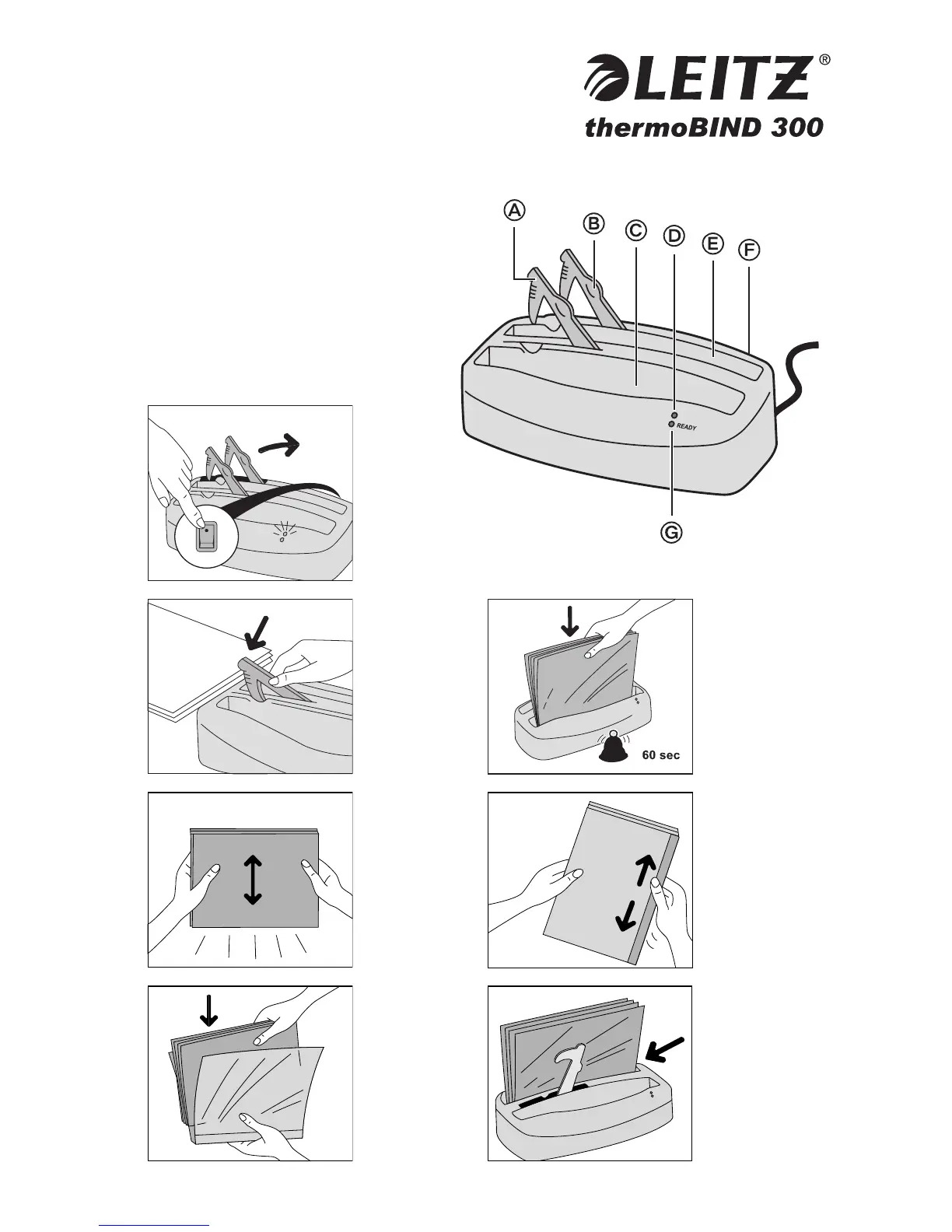 LEITZ®

thermoBIND 300

A B C D E F

READY

G

60 sec