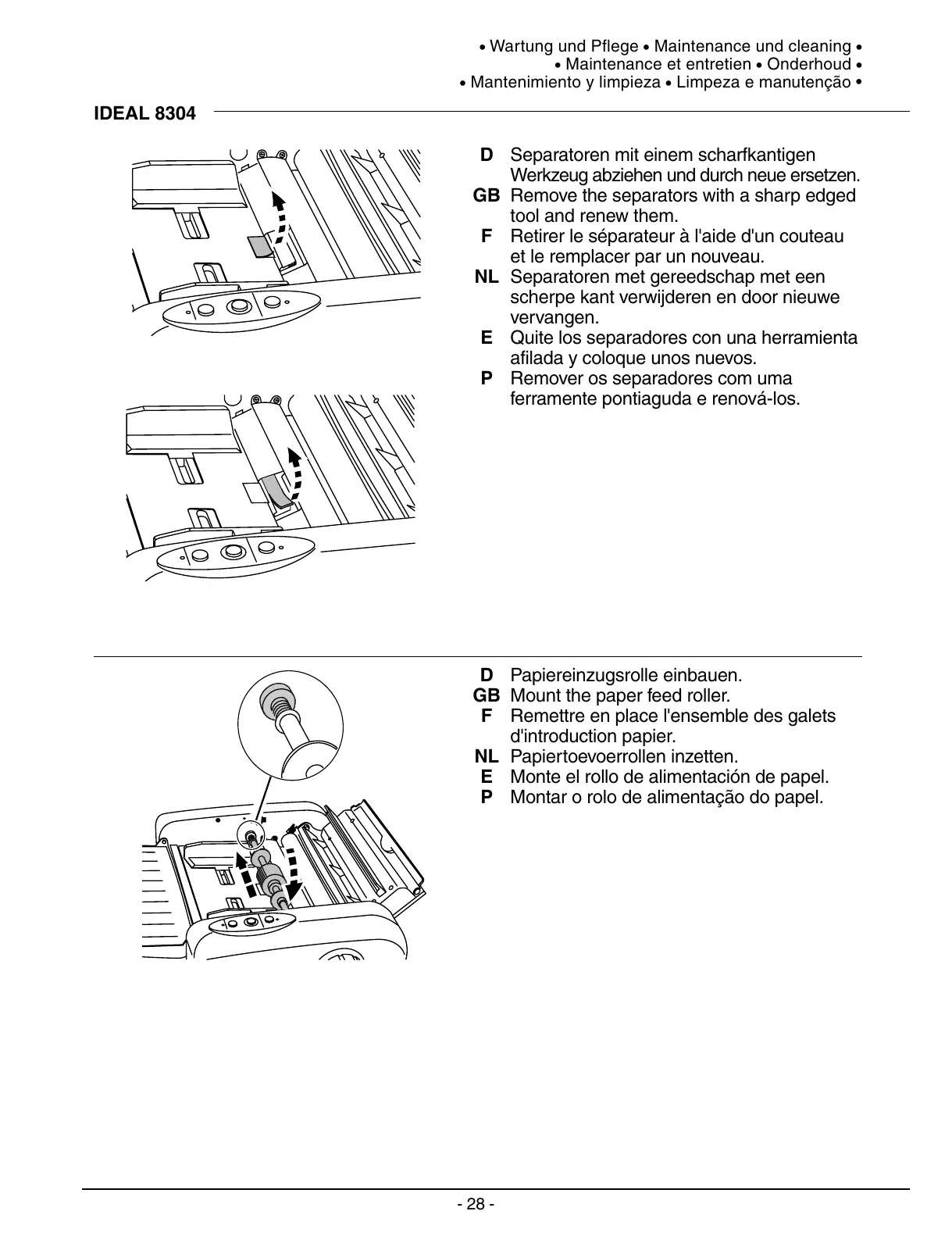 • Wartung und Pflege • Maintenance und cleaning •
• Maintenance et entretien • Onderhoud •
• Mantenimiento y limpieza • Limpeza e manutenção •

IDEAL 8304

D Separatoren mit einem scharfkantigen Werkzeug abziehen und durch neue ersetzen.
GB Remove the separators with a sharp edged tool and renew them.
F Retirer le séparateur à l'aide d'un couteau et le remplacer par un nouveau.
NL Separatoren met gereedschap met een scherpe kant verwijderen en door nieuwe vervangen.
E Quite los separadores con una herramienta afilada y coloque unos nuevos.
P Remover os separadores com uma ferramente pontiaguda e renová-los.

D Papiereinzugsrolle einbauen.
GB Mount the paper feed roller.
F Remettre en place l'ensemble des galets d'introduction papier.
NL Papiertoevoerrollen inzetten.
E Monte el rollo de alimentación de papel.
P Montar o rolo de alimentação do papel.

- 28 -