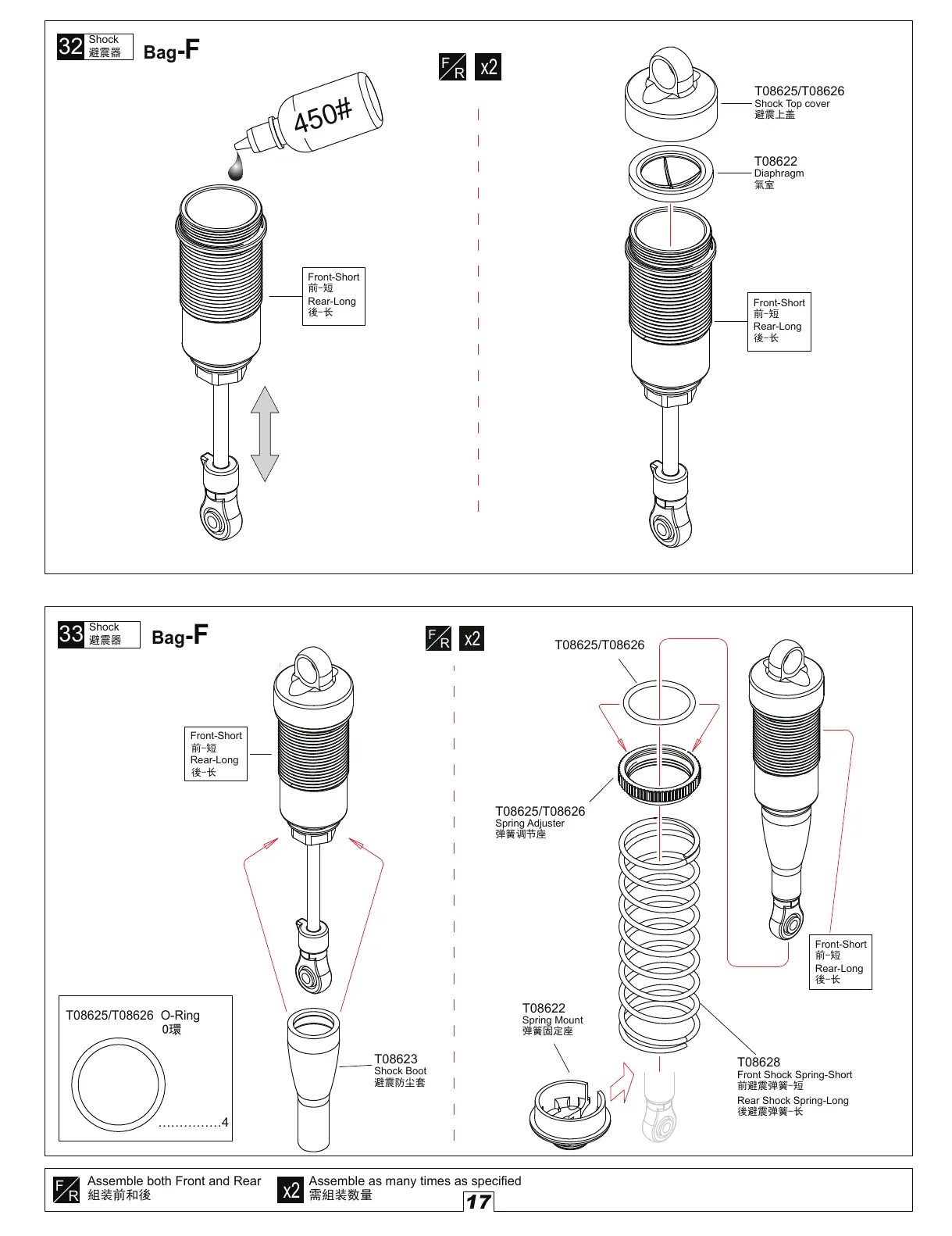 32 Shock 避震器 Bag-F

F/R x2

450#

Front-Short
前-短
Rear-Long
後-长

T08625/T08626
Shock Top cover
避震上盖

T08622
Diaphragm
氣室

Front-Short
前-短
Rear-Long
後-长

33 Shock 避震器 Bag-F

F/R x2

Front-Short
前-短
Rear-Long
後-长

T08625/T08626 O-Ring
0環
...............4

T08623
Shock Boot
避震防尘套

T08625/T08626

T08625/T08626
Spring Adjuster
弹簧调节座

T08622
Spring Mount
弹簧固定座

Front-Short
前-短
Rear-Long
後-长

T08628
Front Shock Spring-Short
前避震弹簧-短
Rear Shock Spring-Long
後避震弹簧-长

F/R Assemble both Front and Rear
組装前和後
x2 Assemble as many times as specified
需組装数量

17