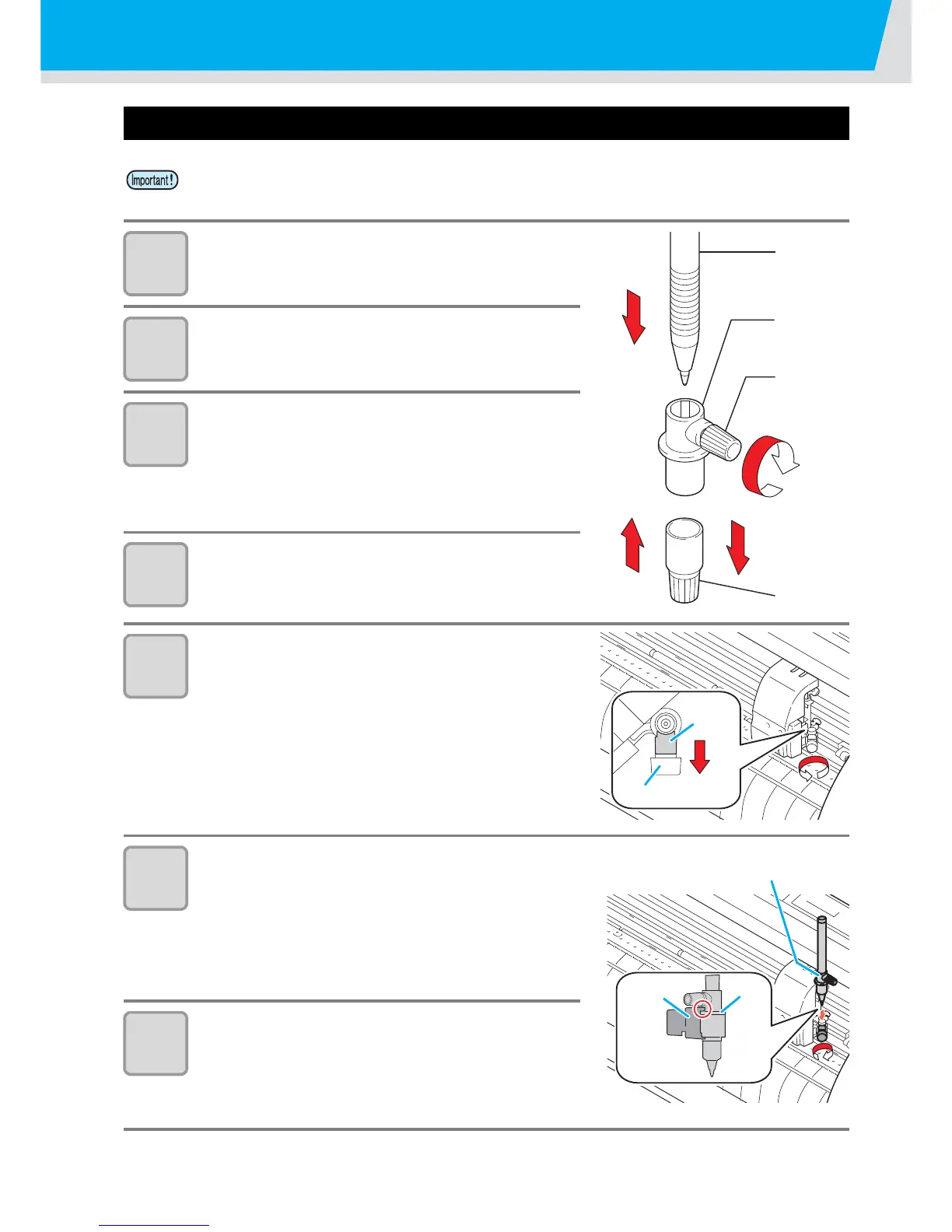 Important!