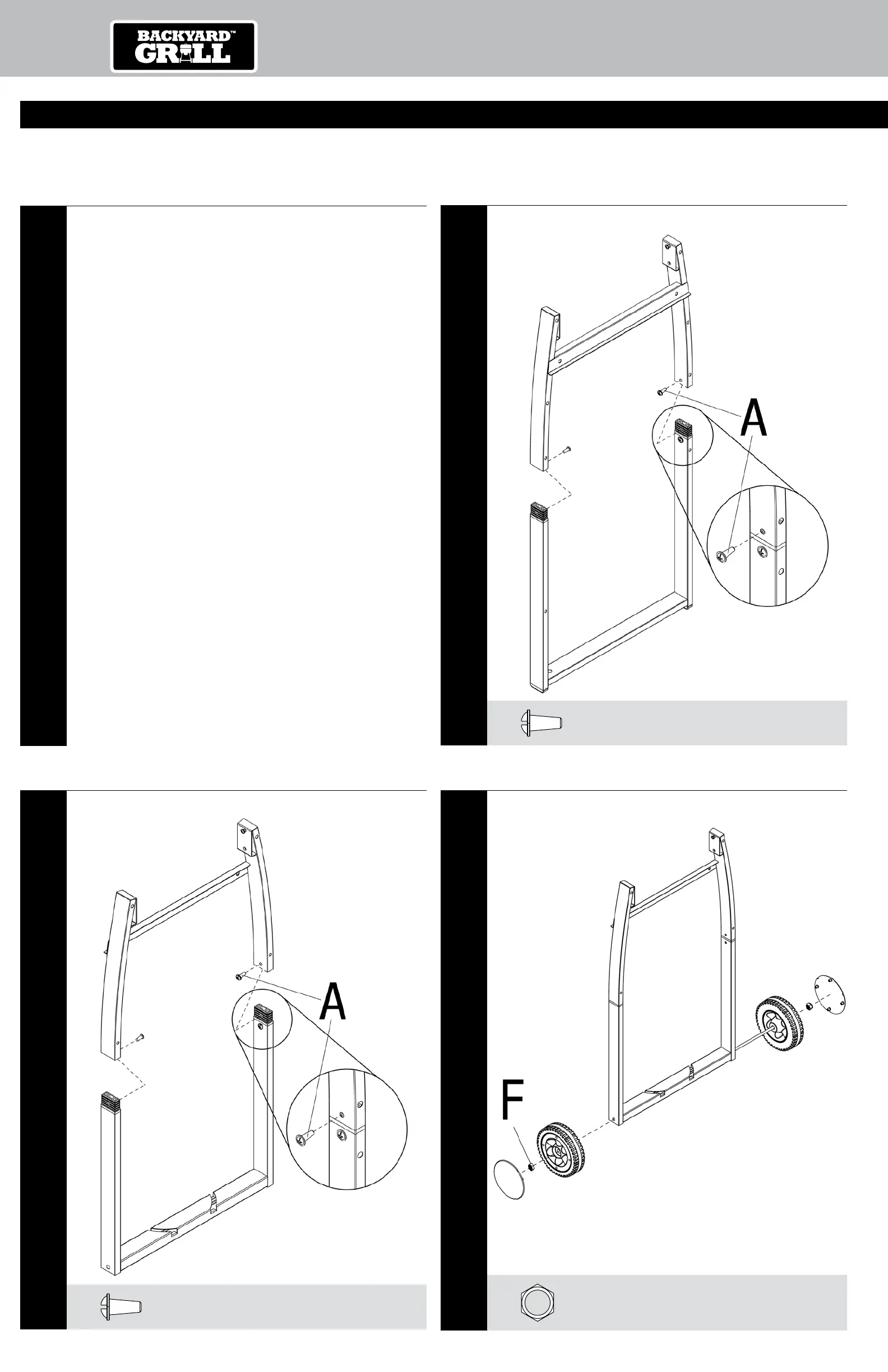 BACKYARD™
GRILL

A

A

F