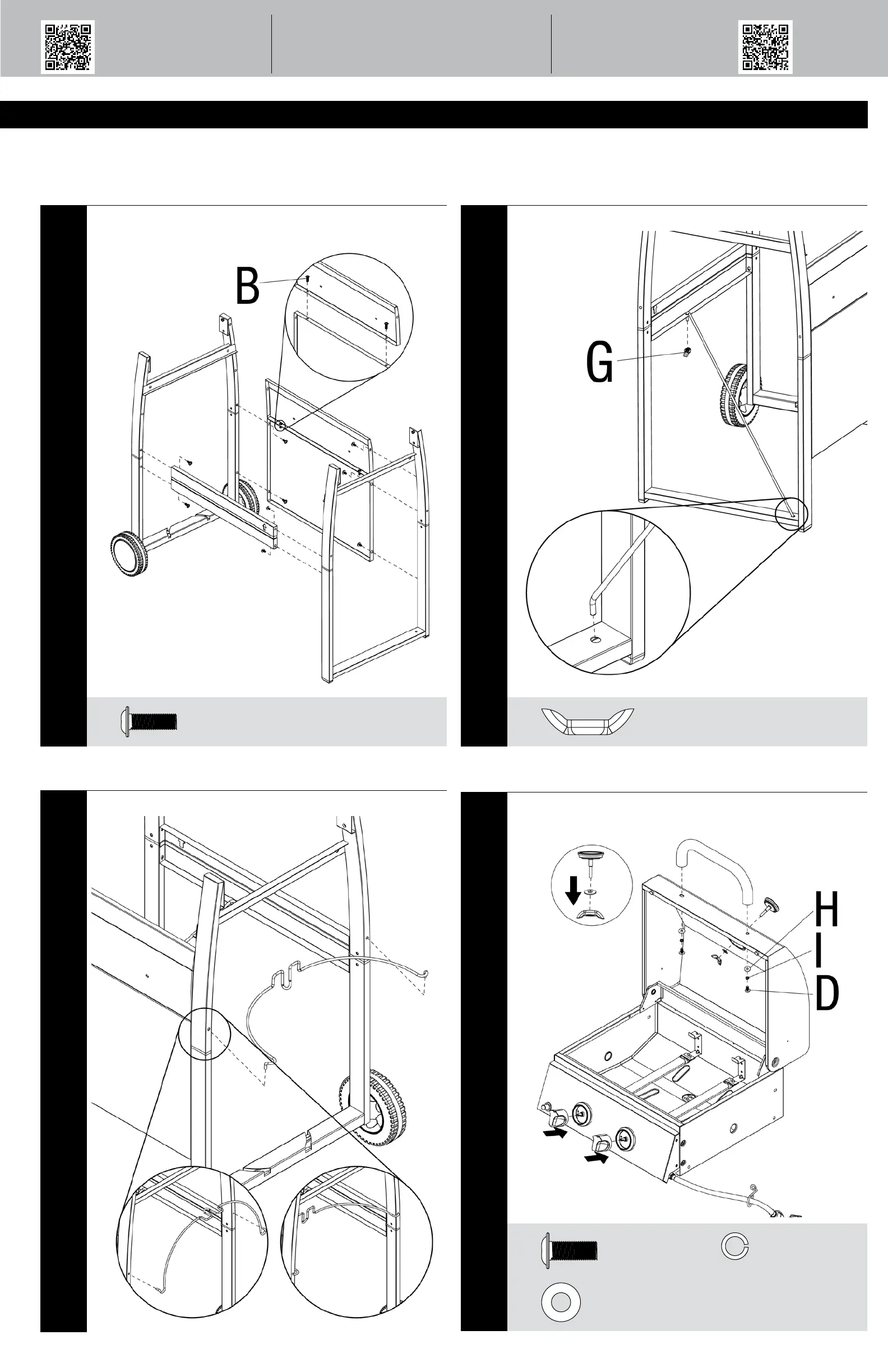 B

G

H
I
D