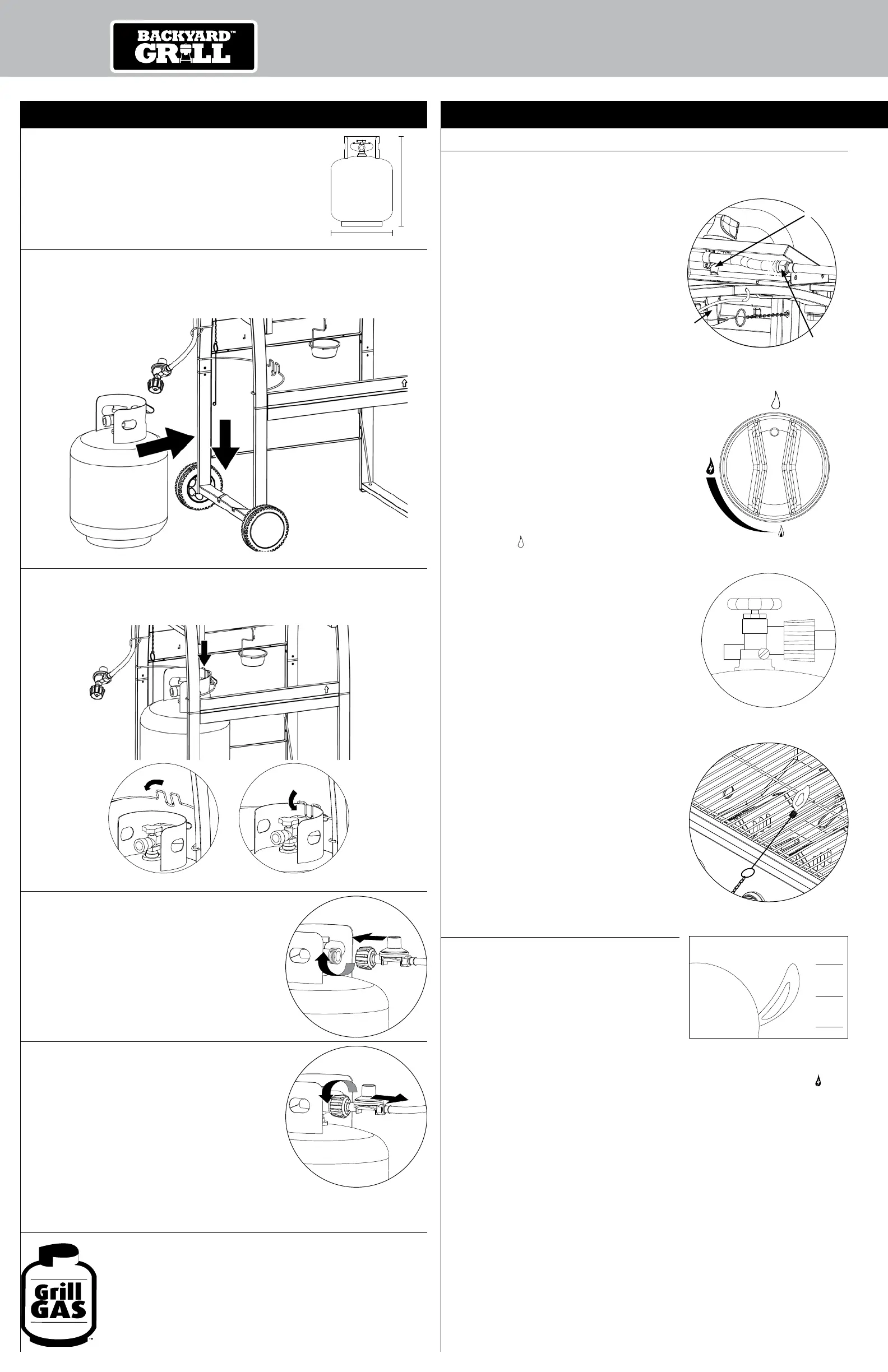 BACKYARD™ GRILL

Grill GAS™