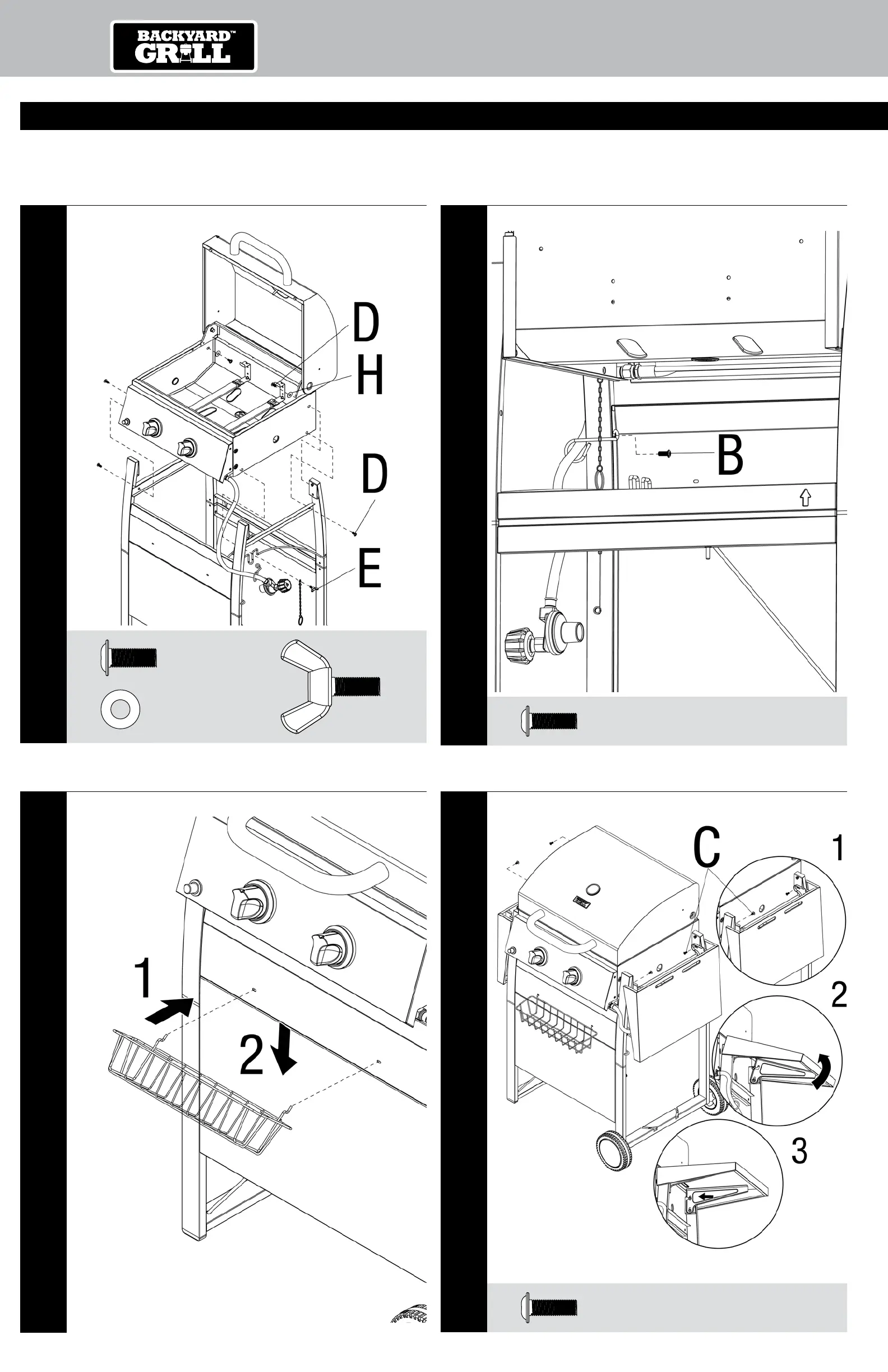 BACKYARD™ GRILL

D
H
D
E

B

1
2

C
1
2
3