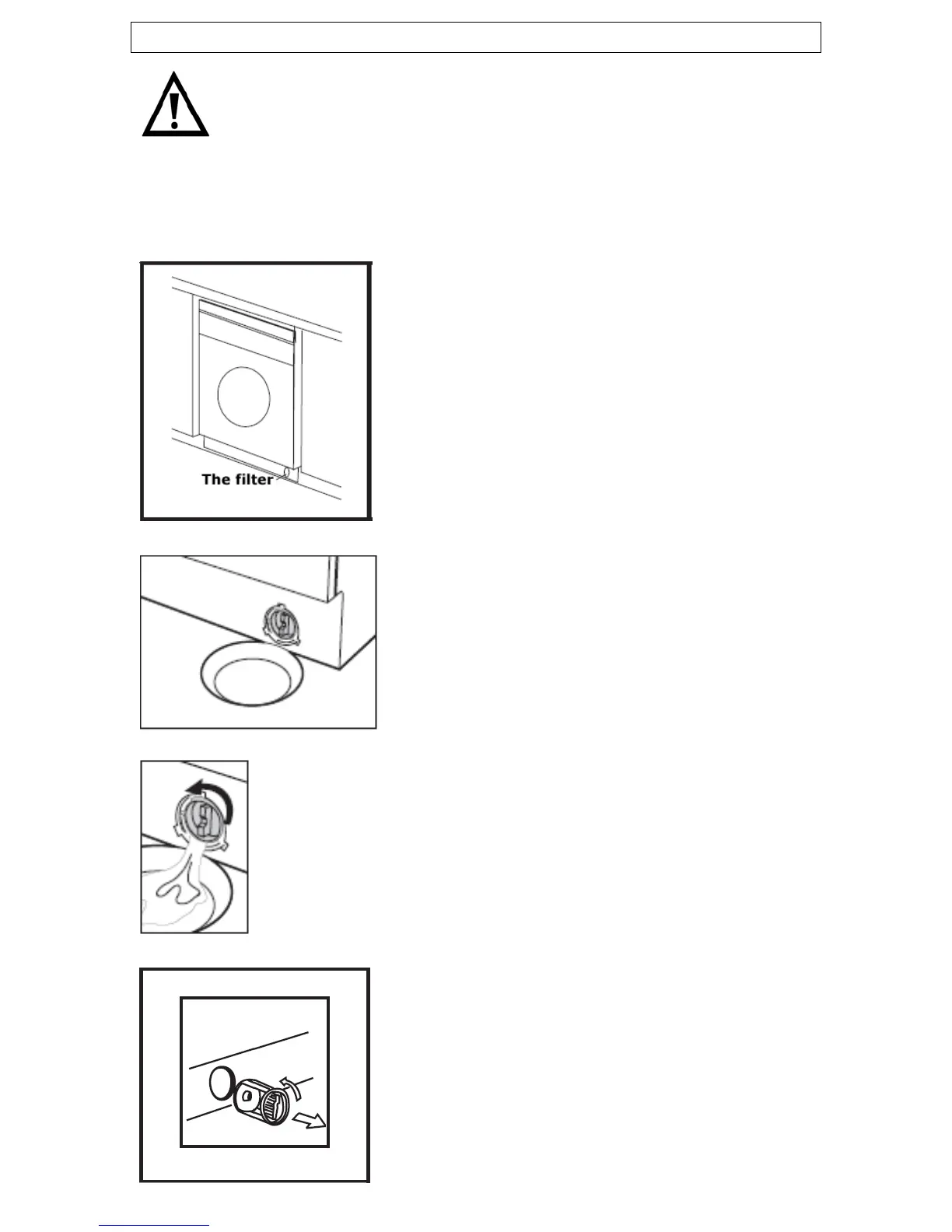 The filter