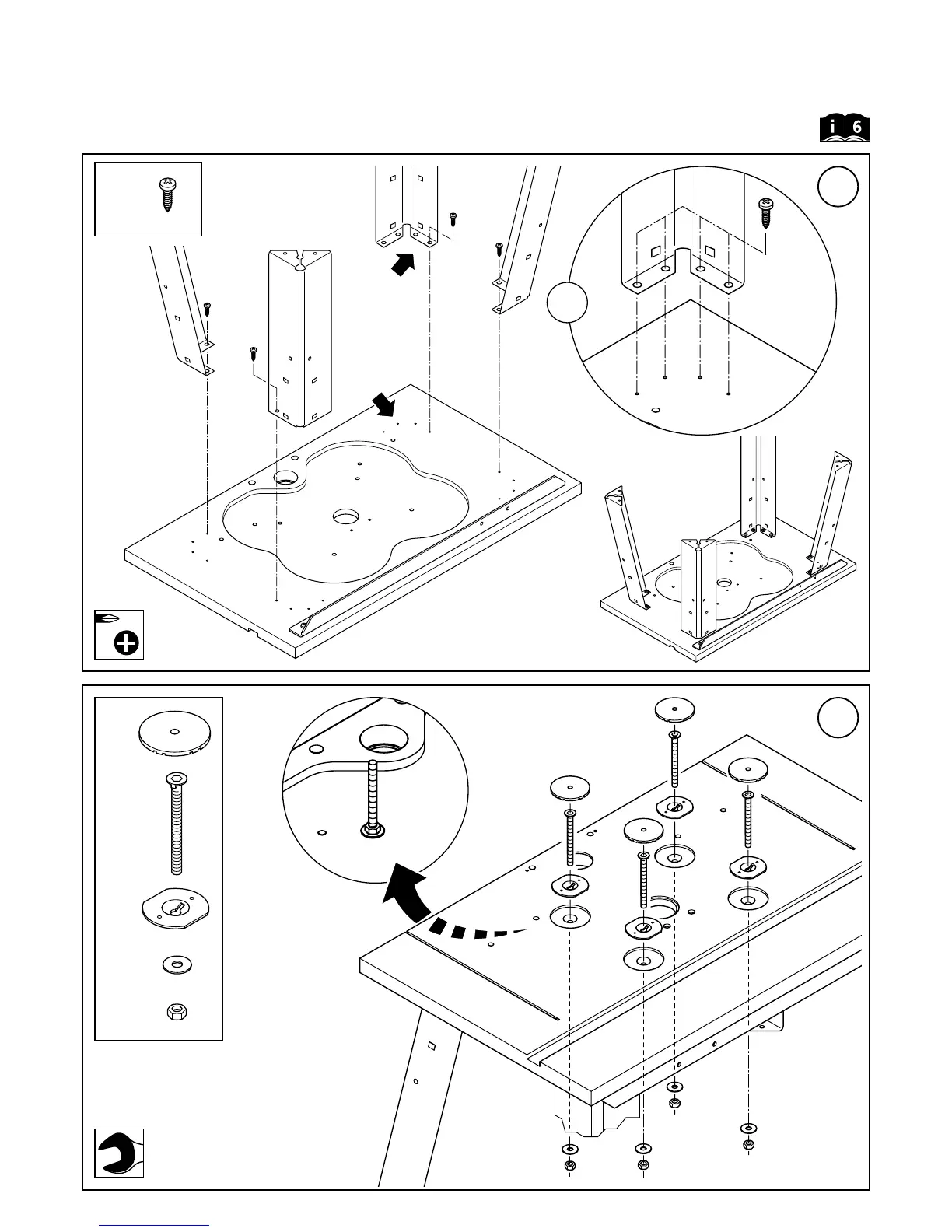 i 6