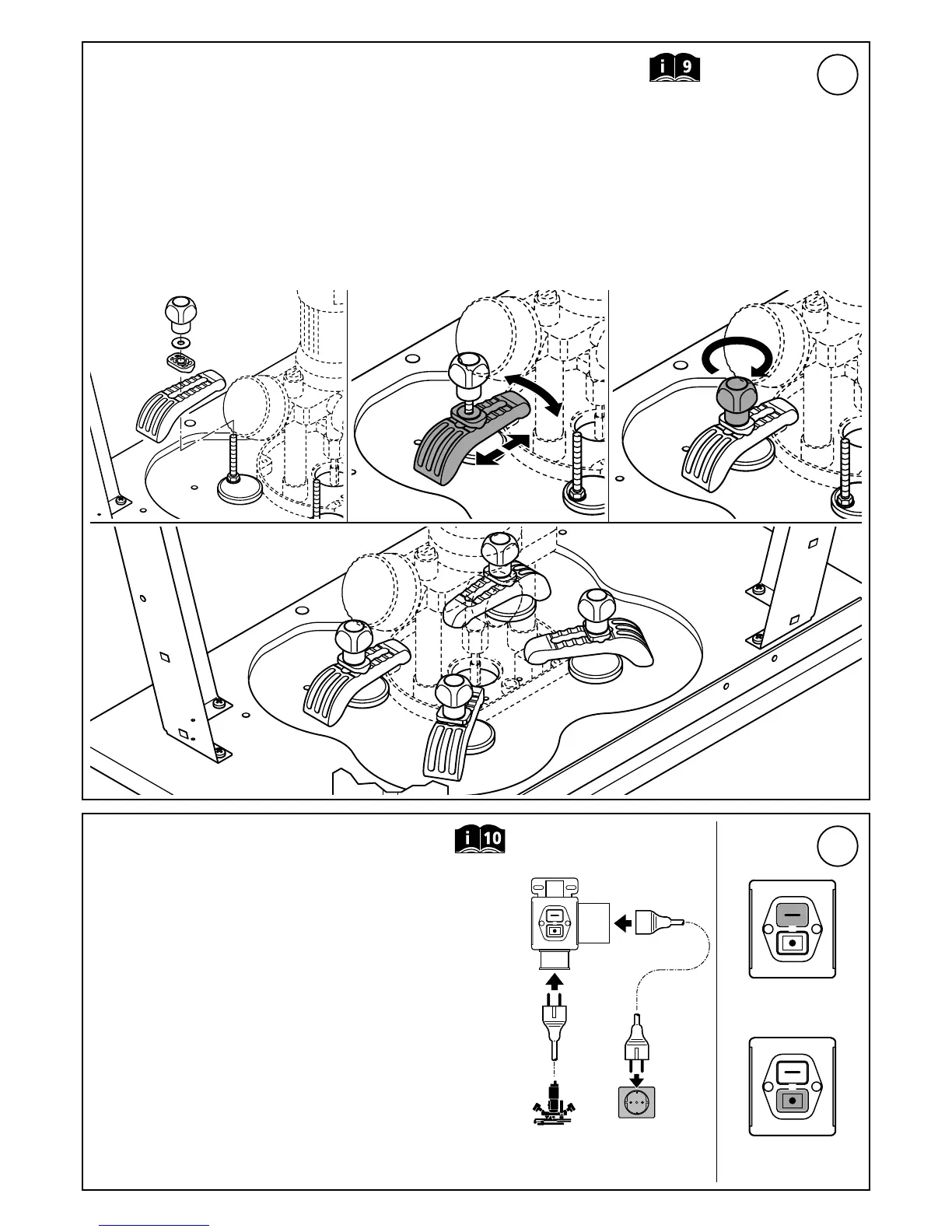 i 9

i 10