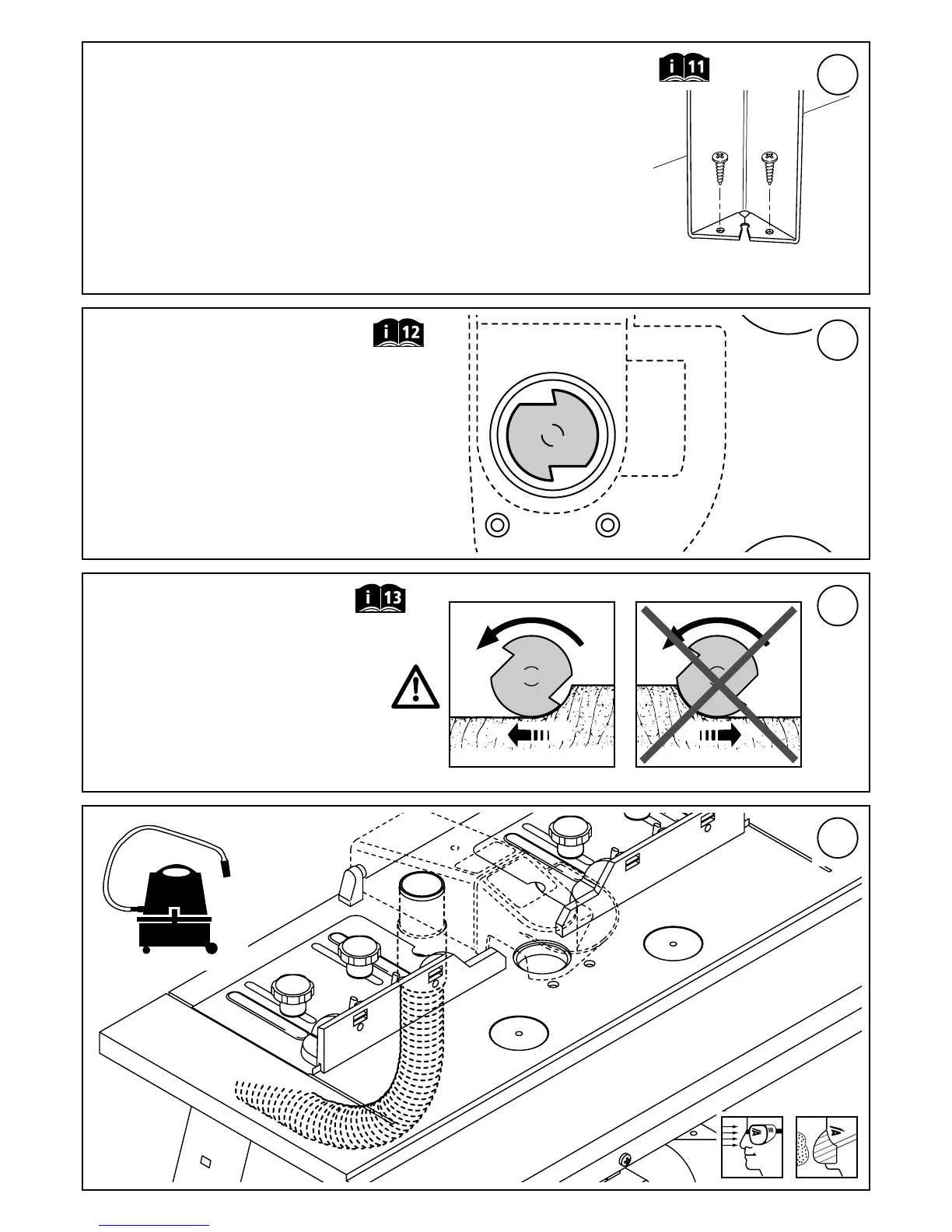 i 11

i 12

i 13