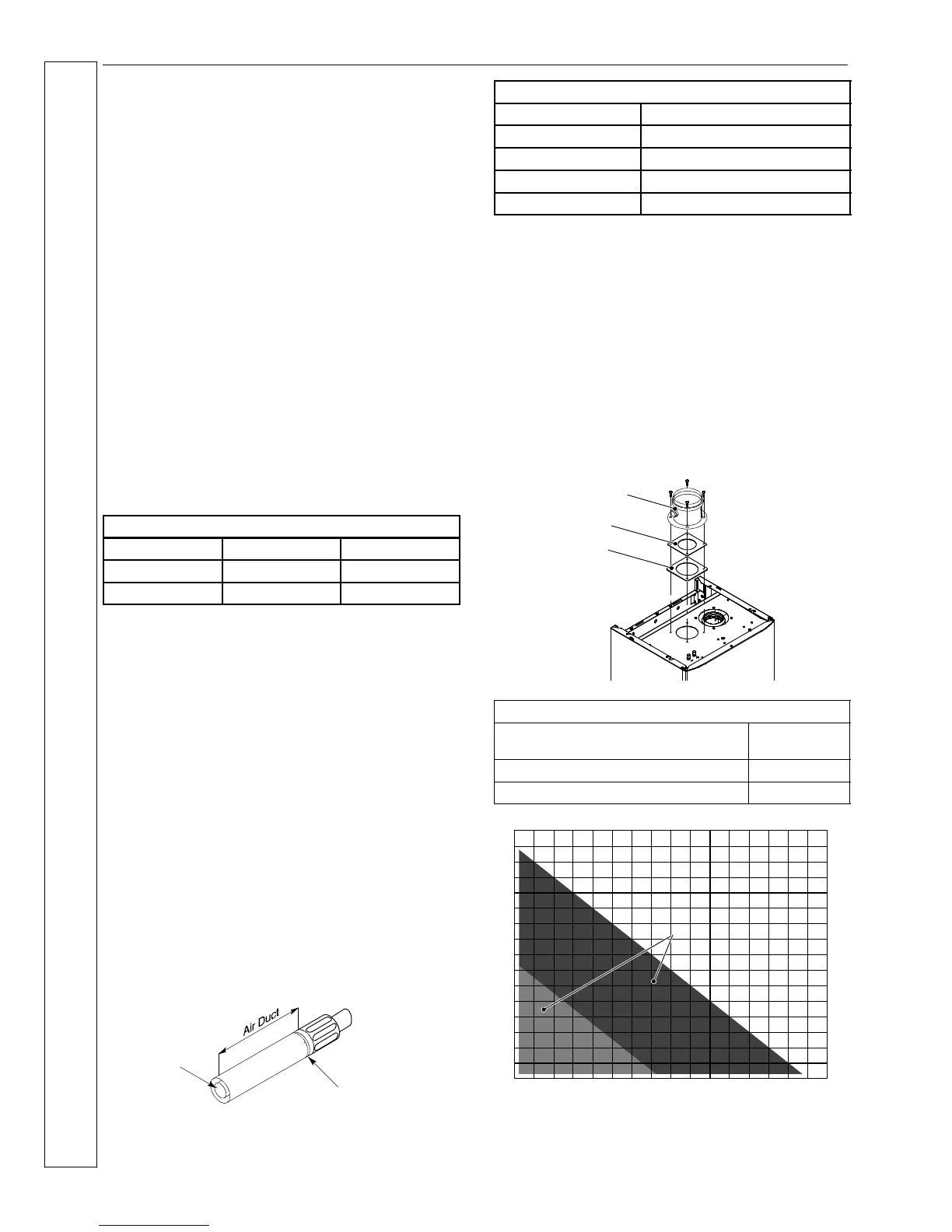 Air Duct